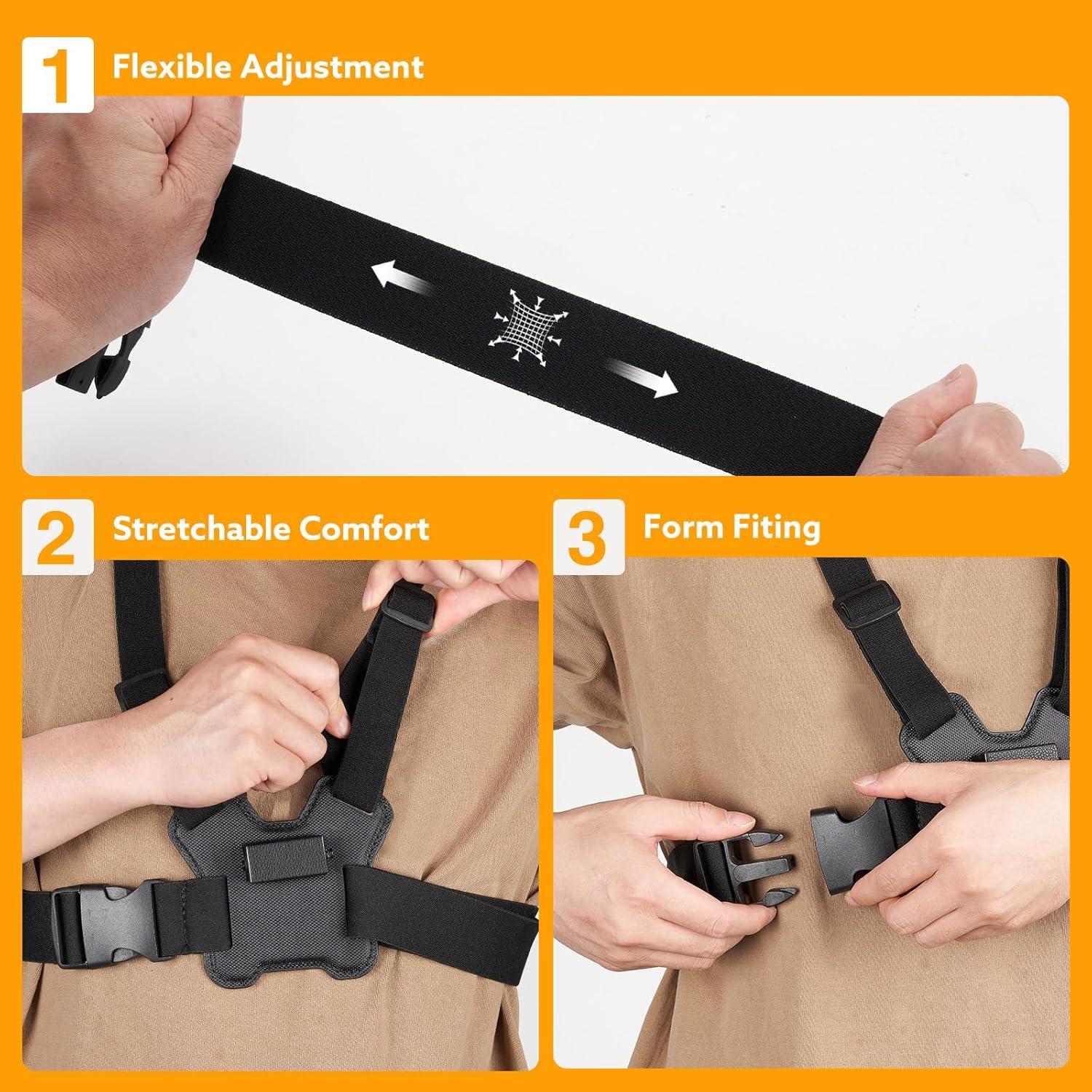 1 Flexible Adjustment

2 Stretchable Comfort

3 Form Fiting