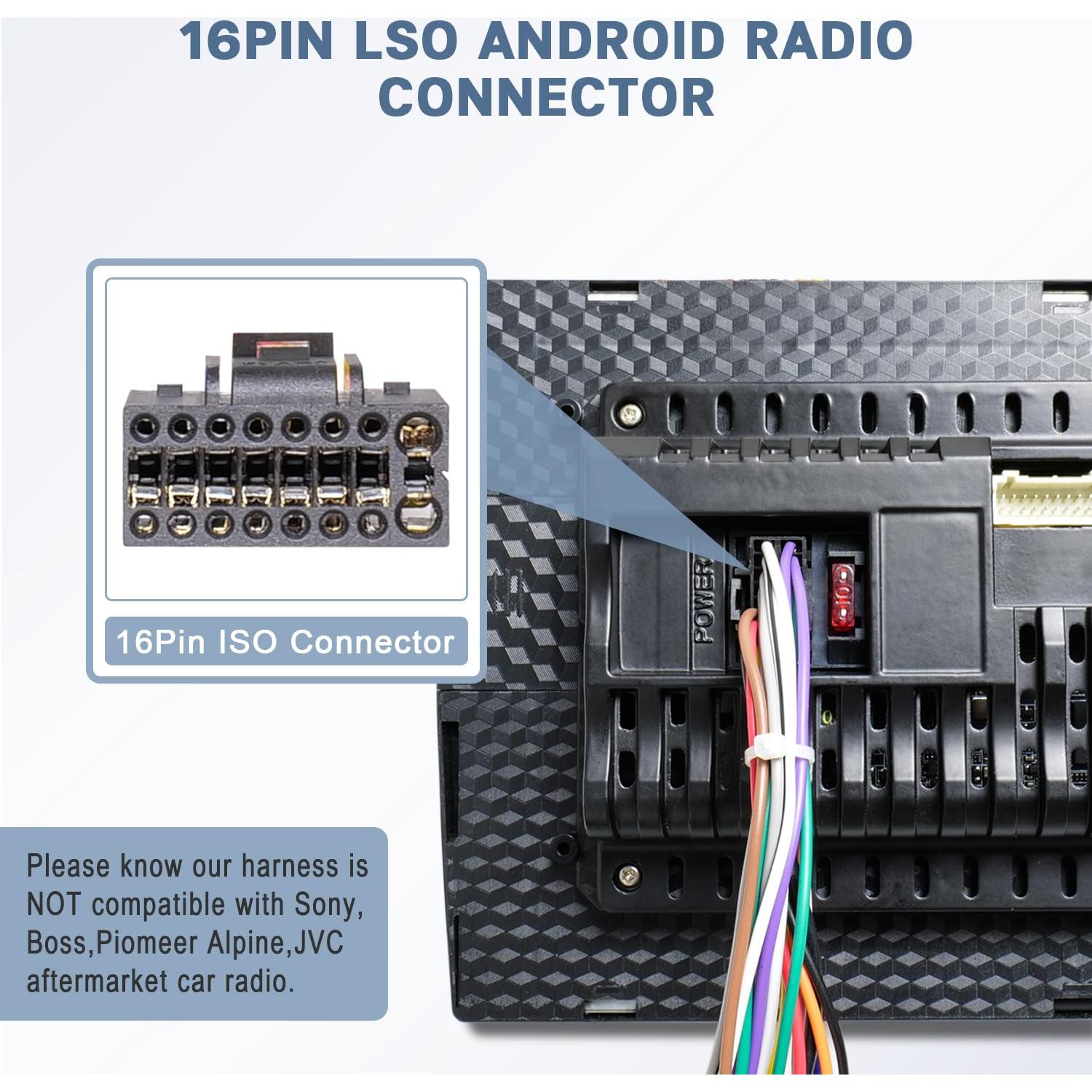 16PIN LSO ANDROID RADIO CONNECTOR

16Pin ISO Connector

POWER

10

Please know our harness is NOT compatible with Sony, Boss,Piomeer Alpine,JVC aftermarket car radio.