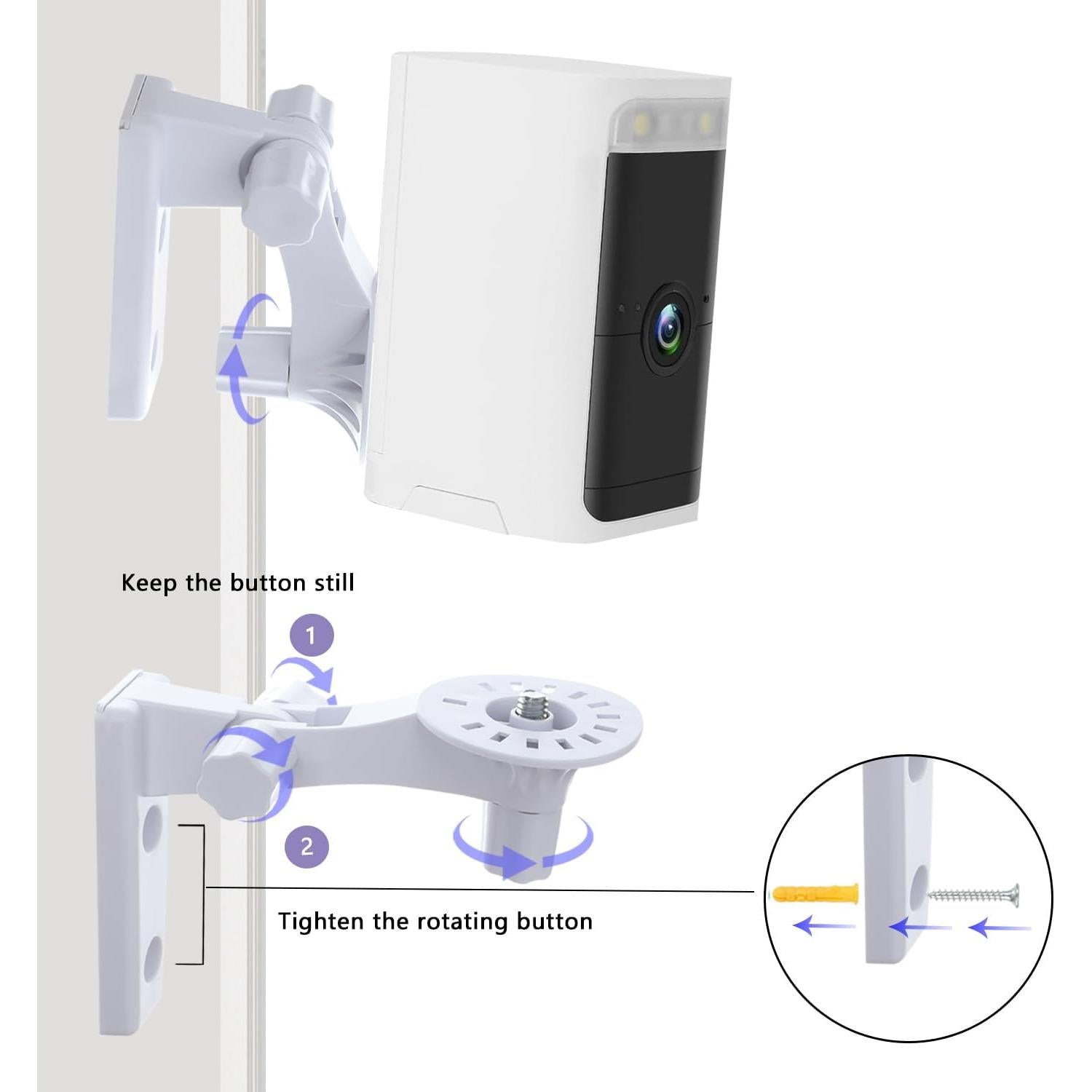 Keep the button still

1

2

Tighten the rotating button