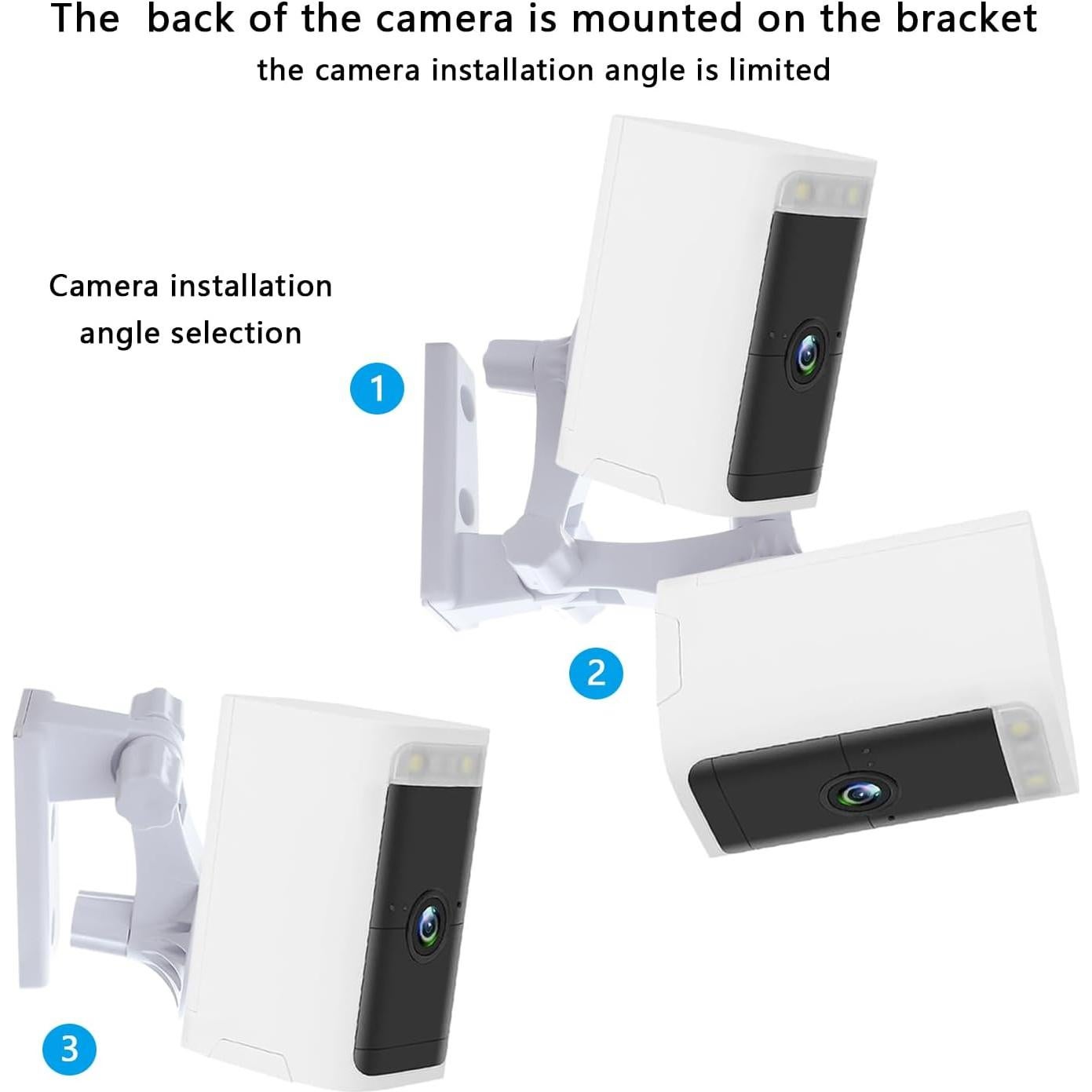 The back of the camera is mounted on the bracket
the camera installation angle is limited

Camera installation angle selection

1

2

3