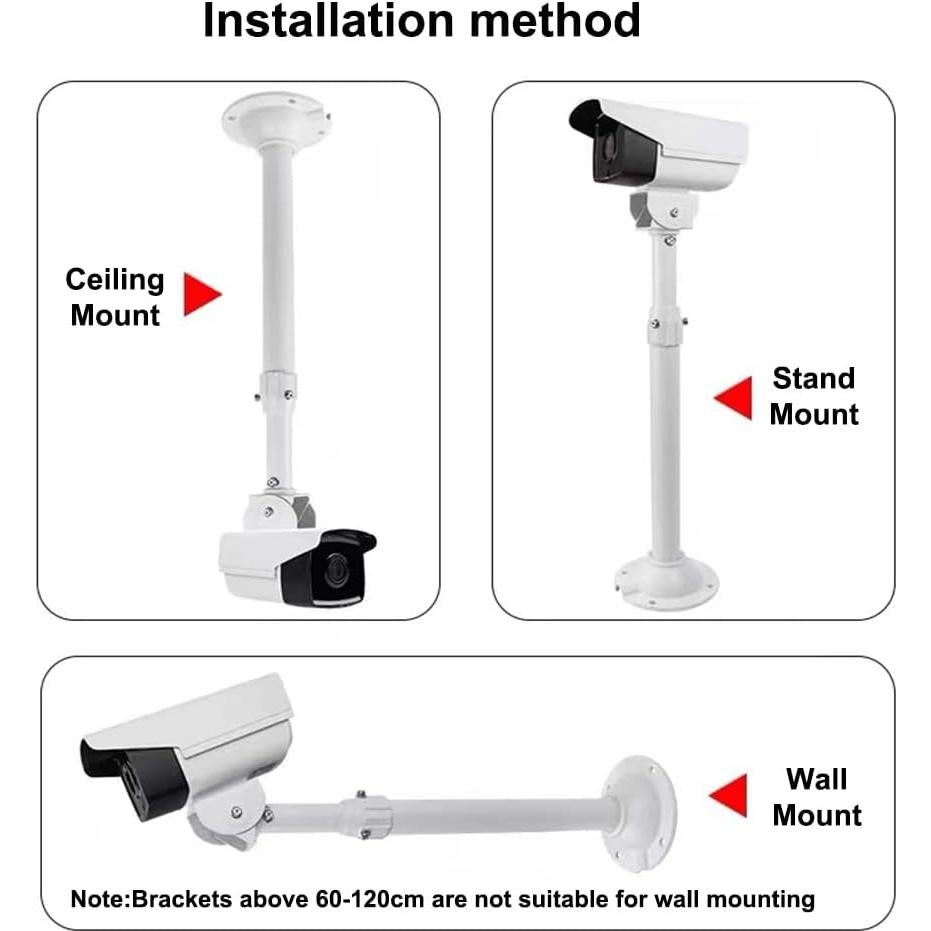 Installation method

Ceiling Mount

Stand Mount

Wall Mount

Note:Brackets above 60-120cm are not suitable for wall mounting