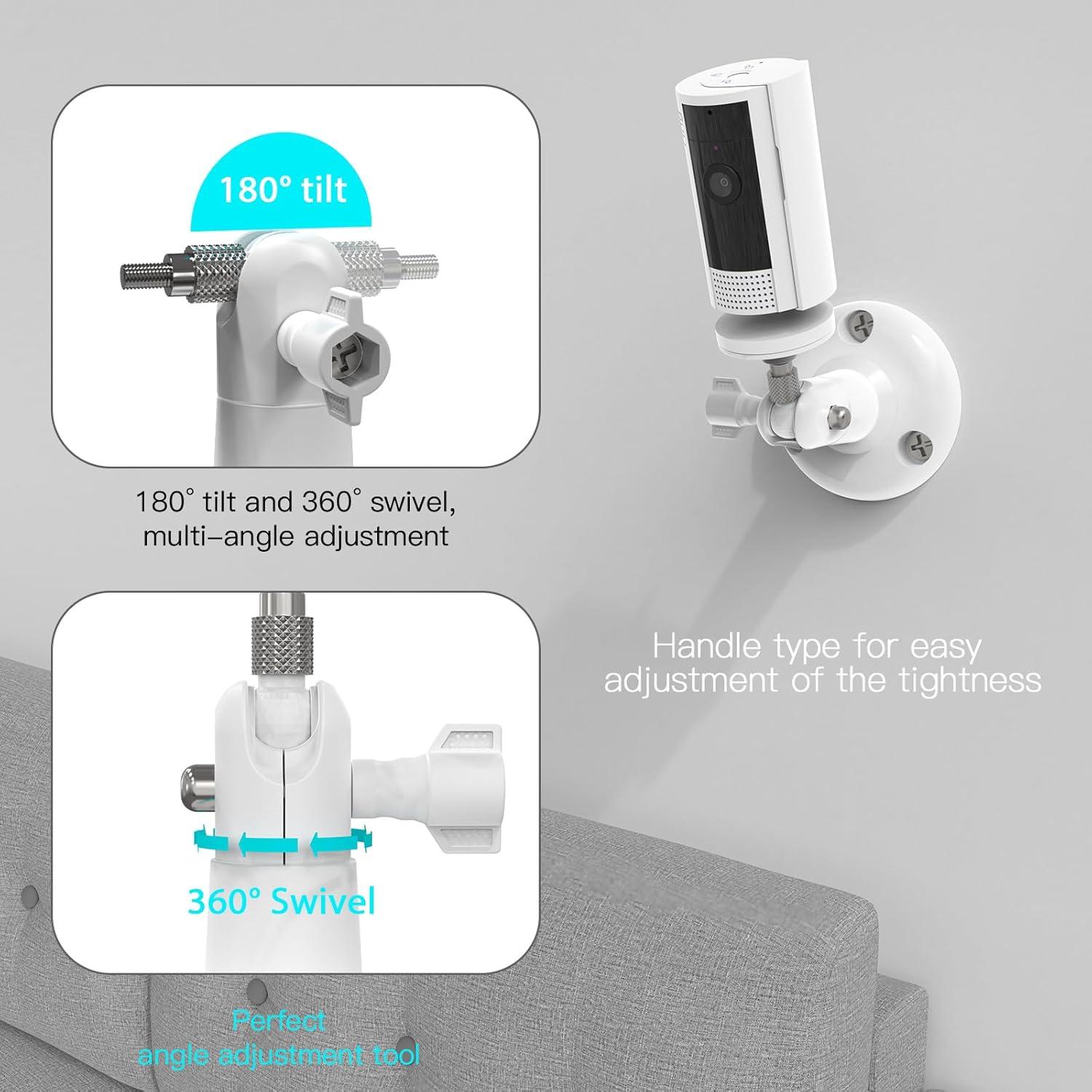 180° tilt

180° tilt and 360° swivel, multi-angle adjustment

360° Swivel

Perfect angle adjustment tool

Handle type for easy adjustment of the tightness