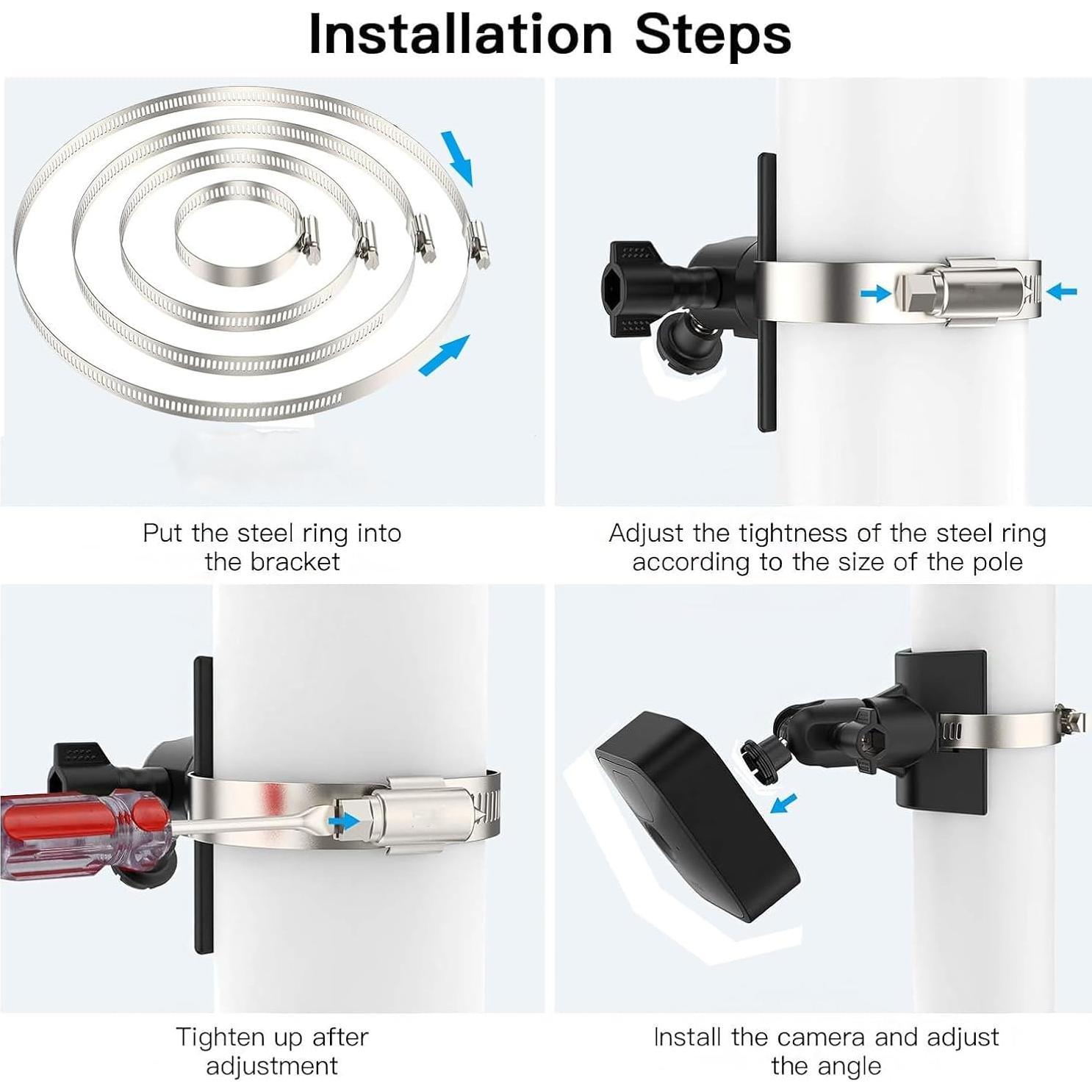 Installation Steps

Put the steel ring into the bracket

Adjust the tightness of the steel ring according to the size of the pole

Tighten up after adjustment

Install the camera and adjust the angle