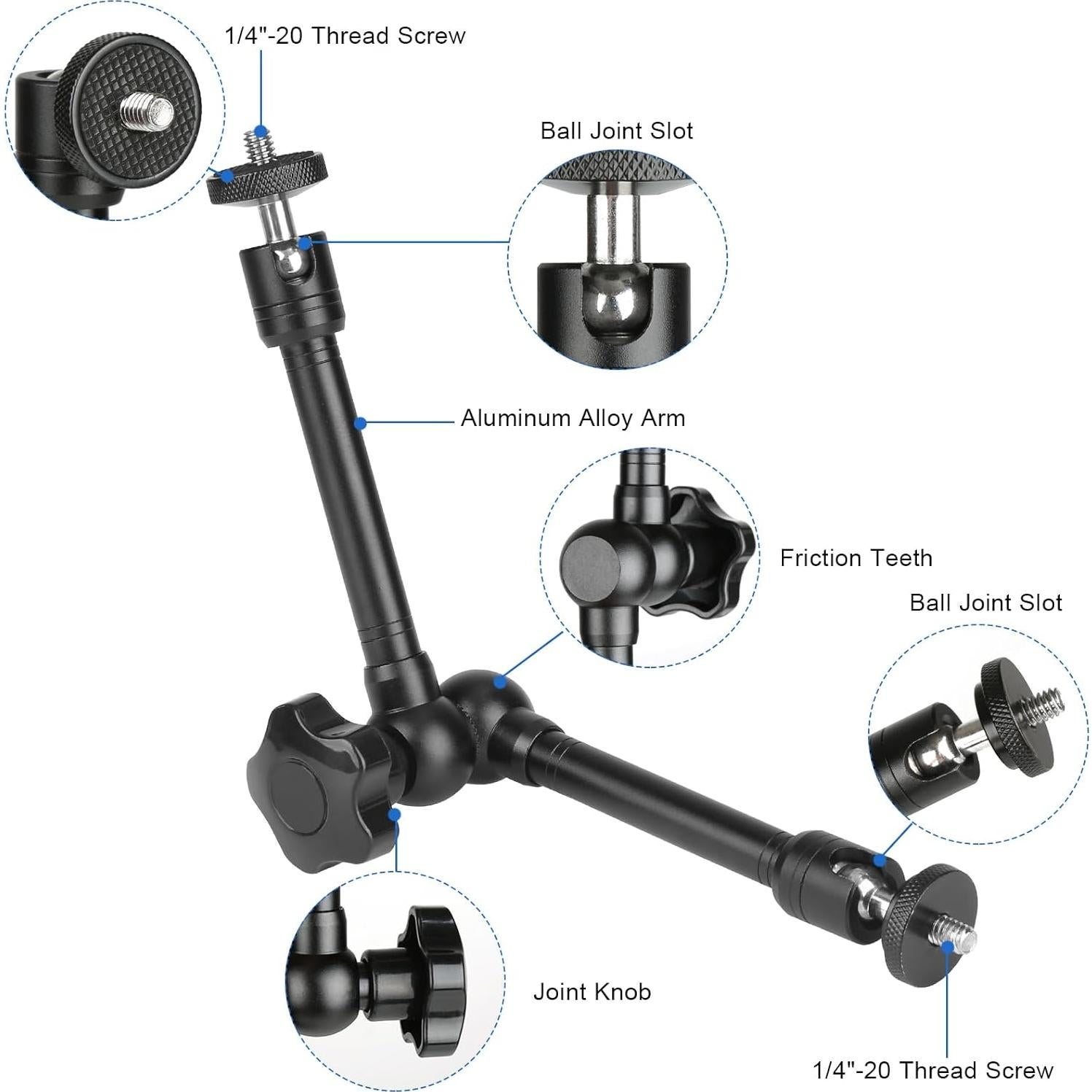 1/4"-20 Thread Screw

Ball Joint Slot

Aluminum Alloy Arm

Friction Teeth

Ball Joint Slot

Joint Knob

1/4"-20 Thread Screw