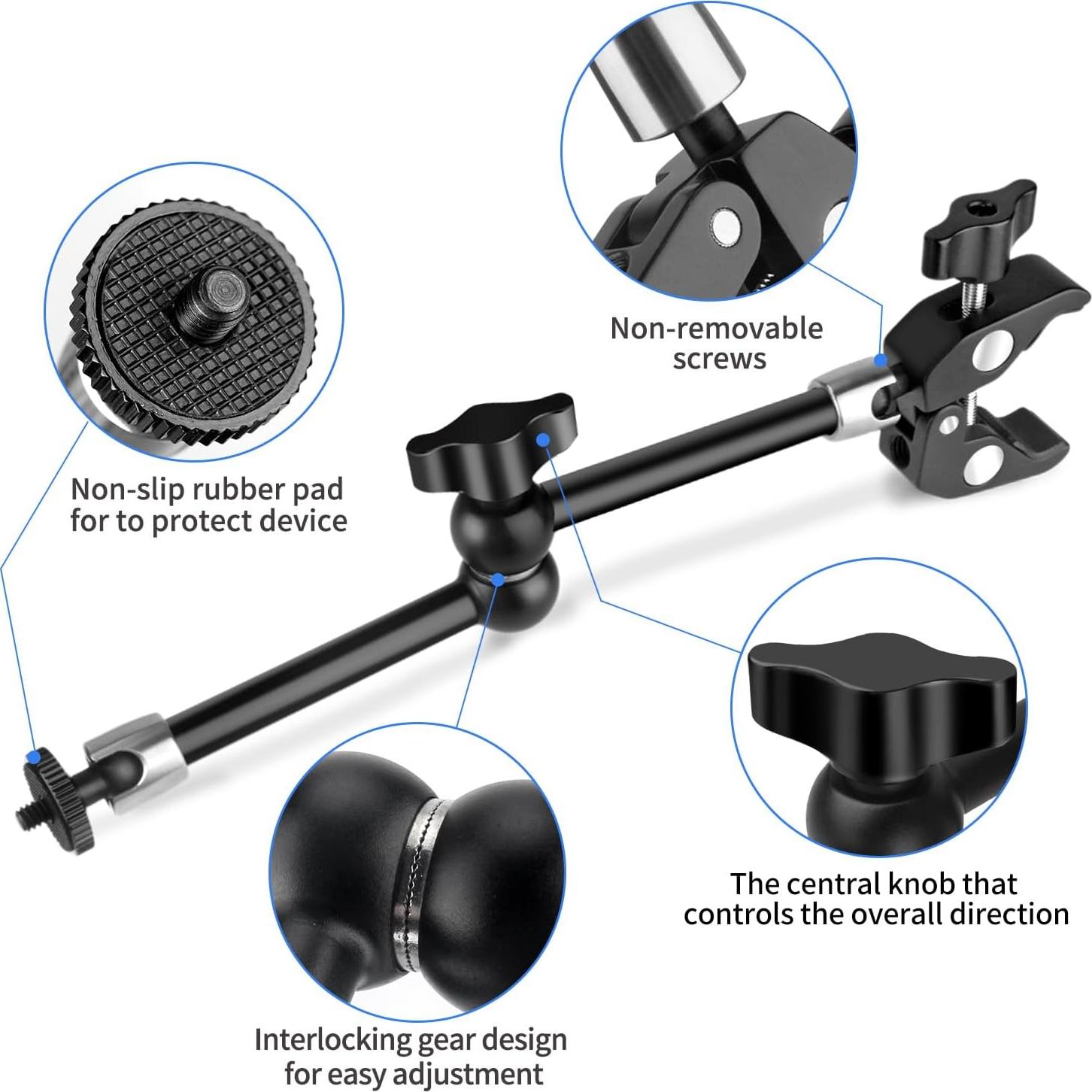 Non-removable screws

Non-slip rubber pad for to protect device

The central knob that controls the overall direction

Interlocking gear design for easy adjustment