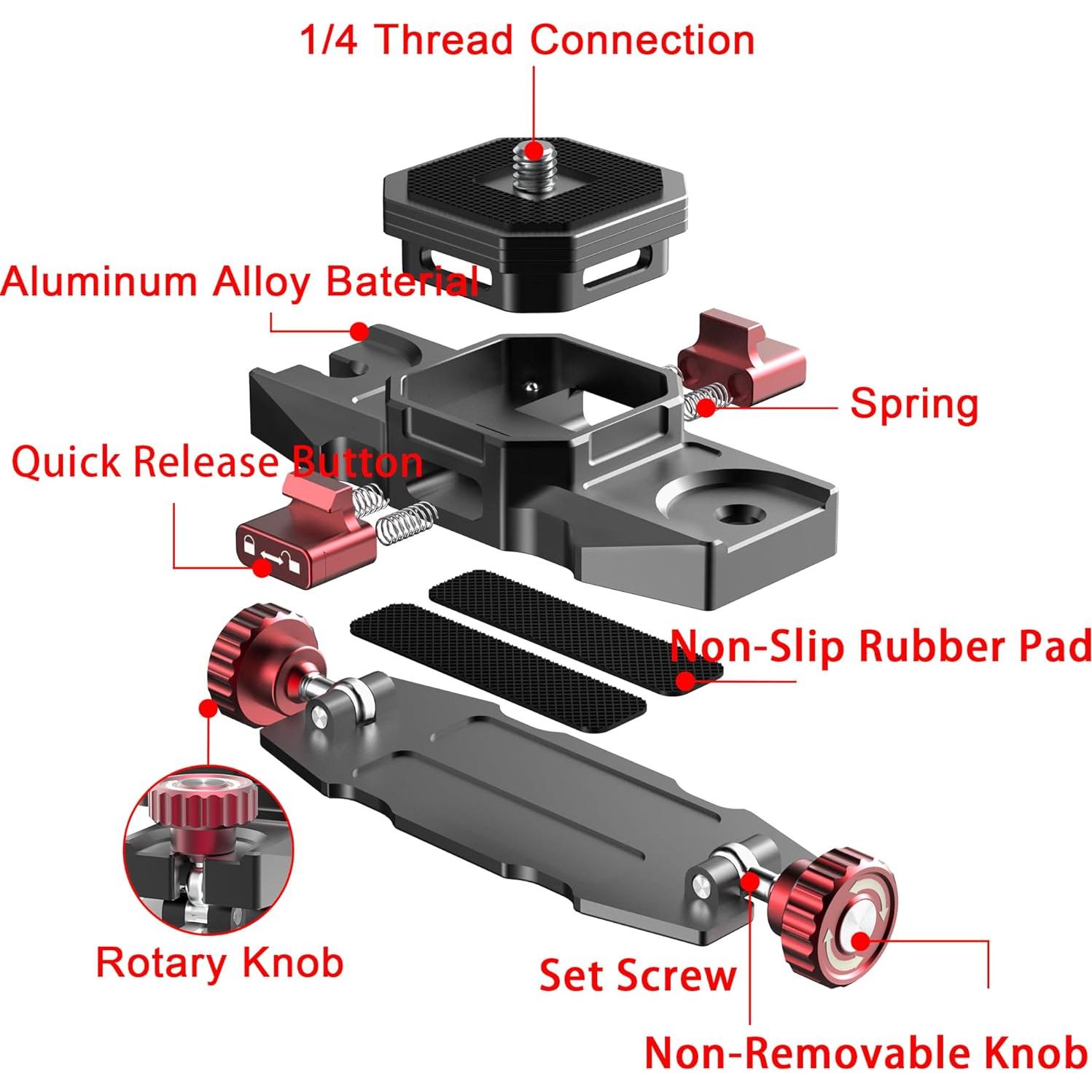 1/4 Thread Connection

Aluminum Alloy Baterial

Spring

Quick Release Button

Non-Slip Rubber Pad

Rotary Knob

Set Screw

Non-Removable Knob