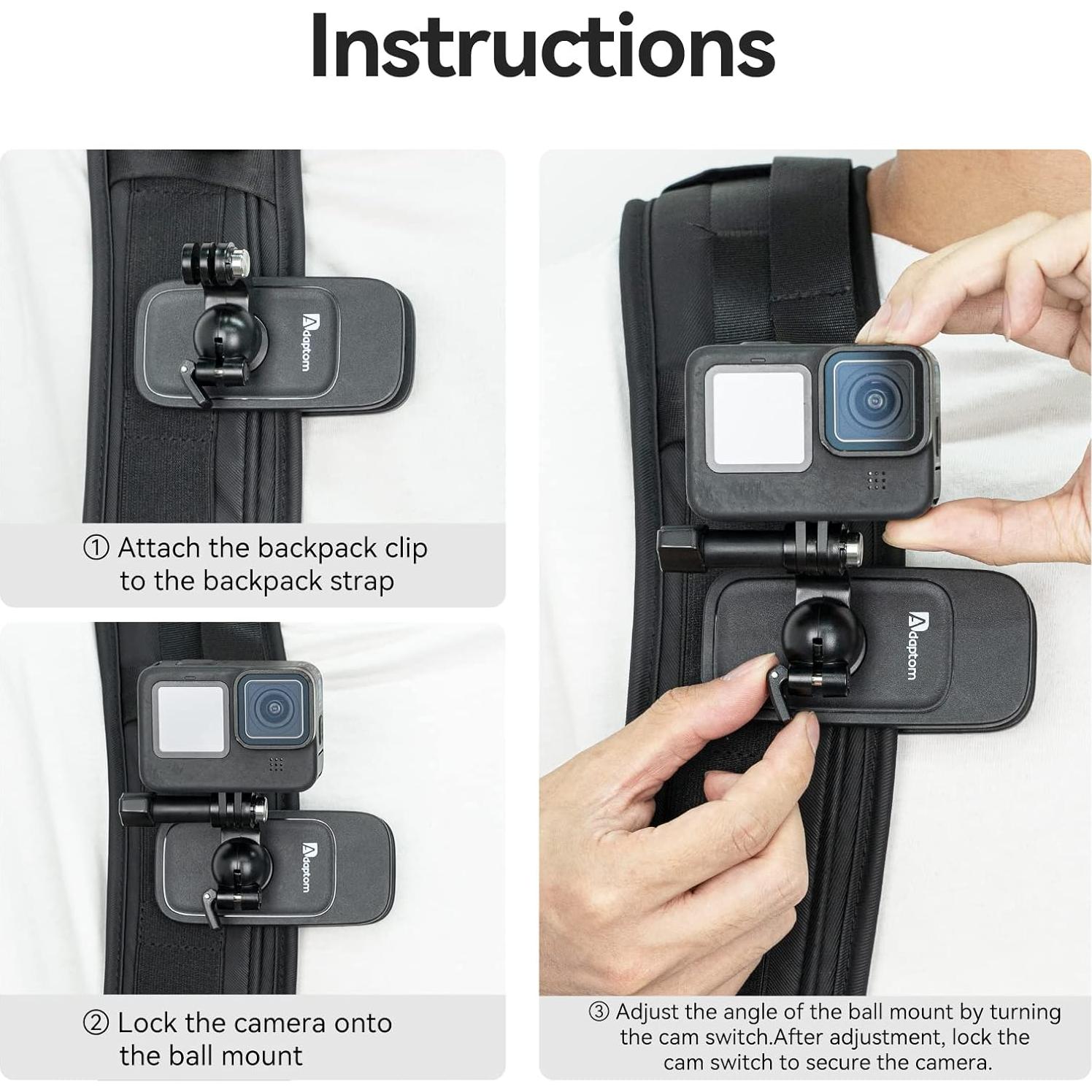 Instructions

Adaptom

① Attach the backpack clip to the backpack strap

Adaptom

② Lock the camera onto the ball mount

Adaptom

③ Adjust the angle of the ball mount by turning the cam switch.After adjustment, lock the cam switch to secure the camera.