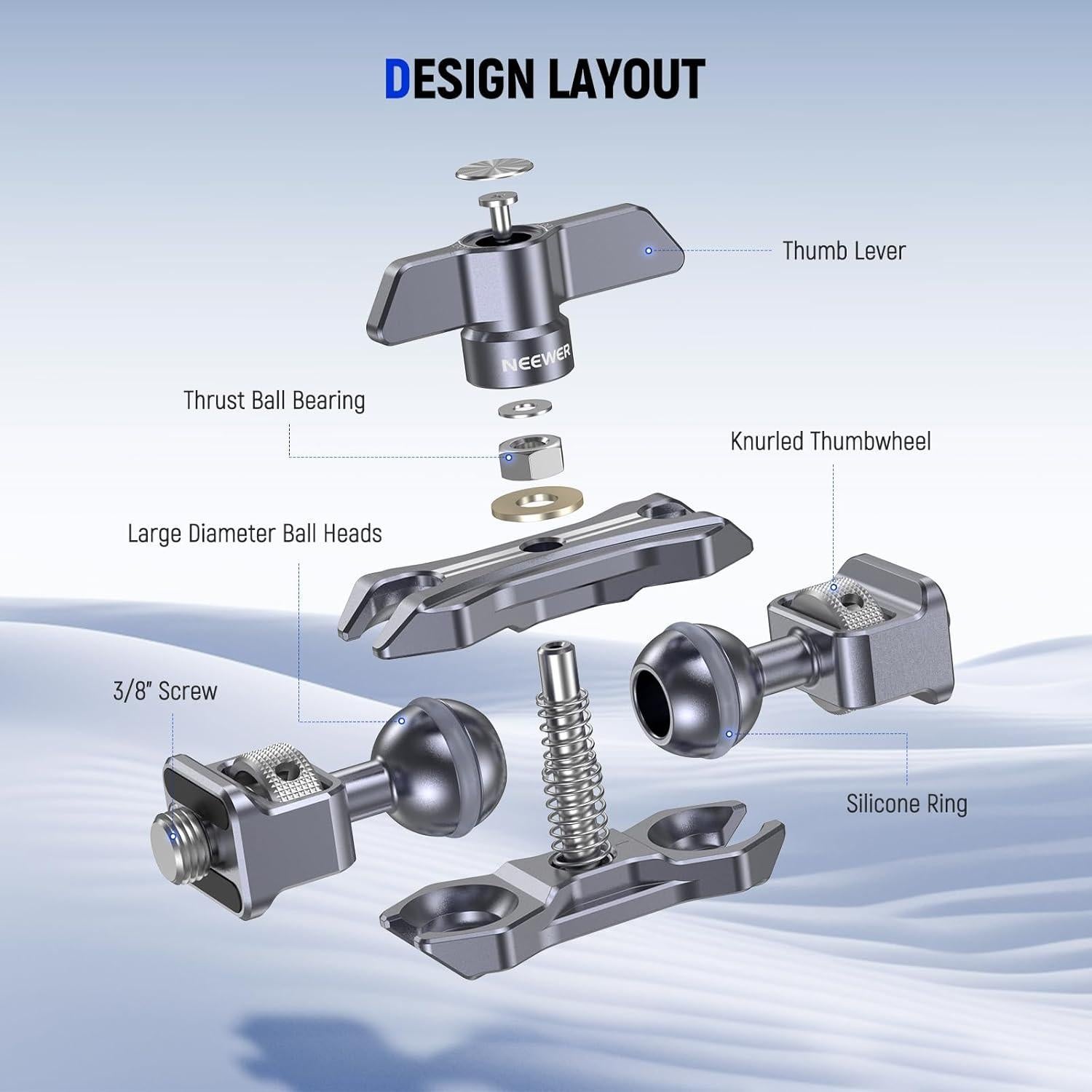 DESIGN LAYOUT

Thumb Lever

NEEWER

Thrust Ball Bearing

Knurled Thumbwheel

Large Diameter Ball Heads

3/8" Screw

Silicone Ring