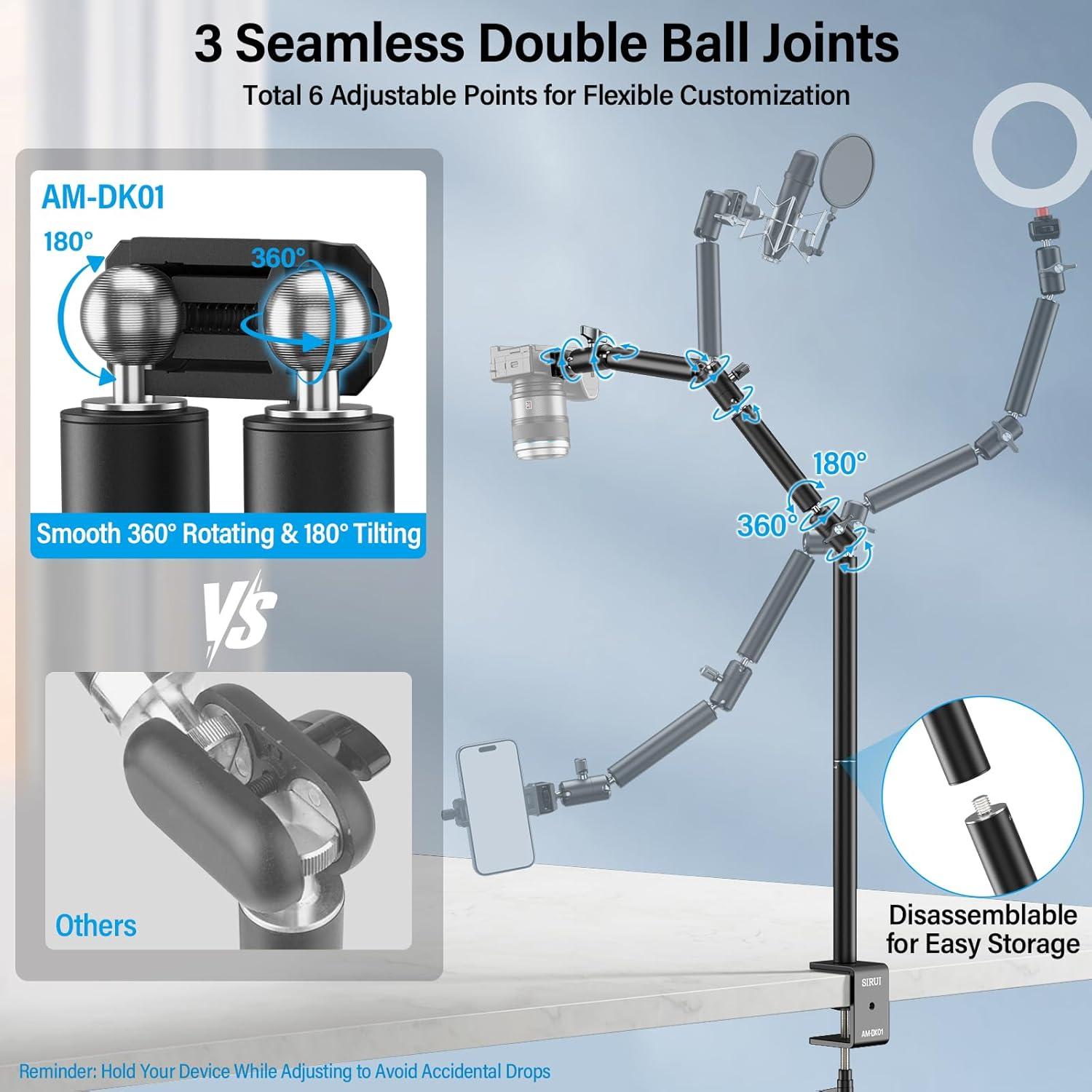 3 Seamless Double Ball Joints

Total 6 Adjustable Points for Flexible Customization

AM-DK01

180°

360°

Smooth 360° Rotating & 180° Tilting

VS

Others

180°

360°

Disassemblable for Easy Storage

SIRUI

AM-DK01

Reminder: Hold Your Device While Adjusting to Avoid Accidental Drops