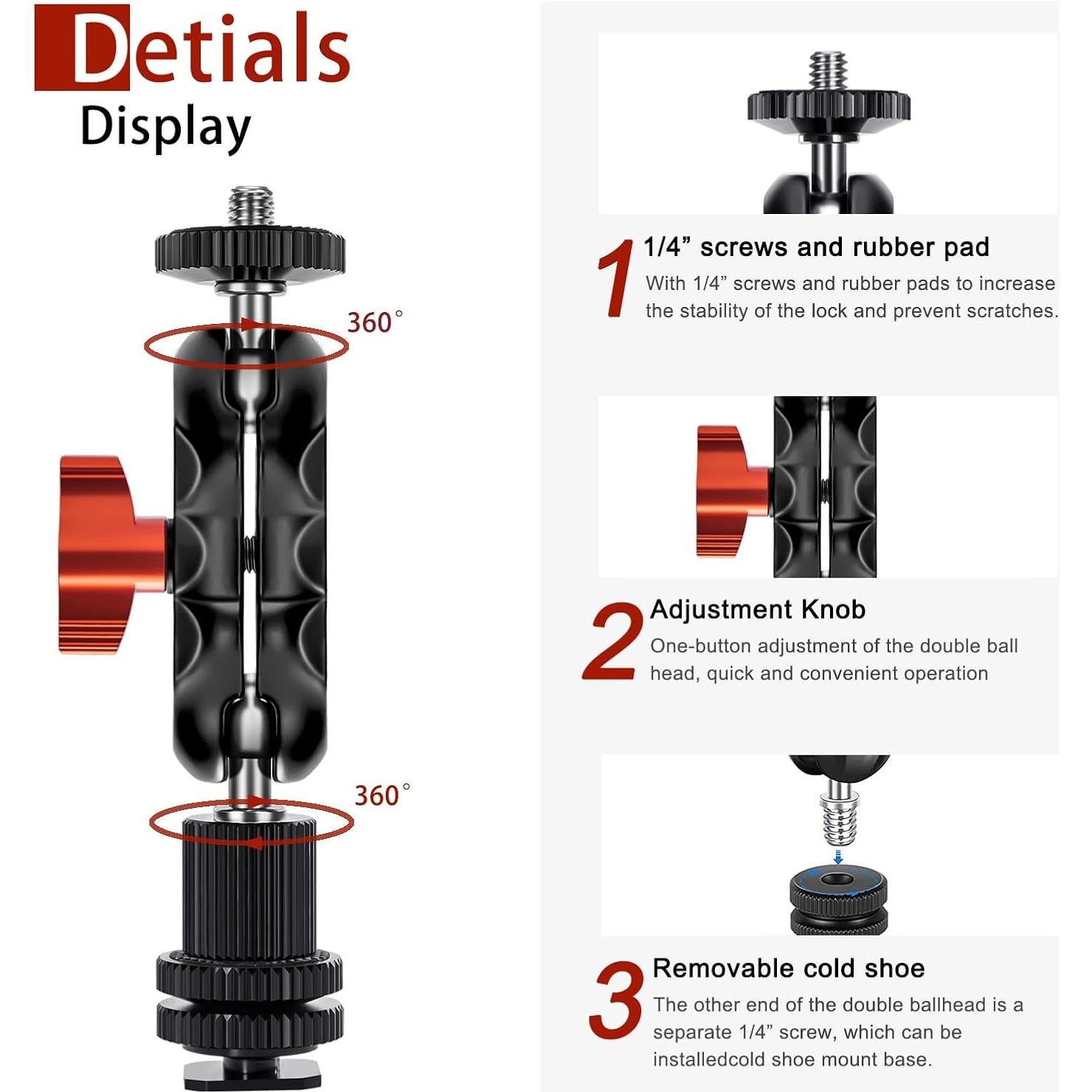 Detials
Display

360°

360°

1 1/4” screws and rubber pad
With 1/4” screws and rubber pads to increase the stability of the lock and prevent scratches.

2 Adjustment Knob
One-button adjustment of the double ball head, quick and convenient operation

3 Removable cold shoe
The other end of the double ballhead is a separate 1/4” screw, which can be installedcold shoe mount base.