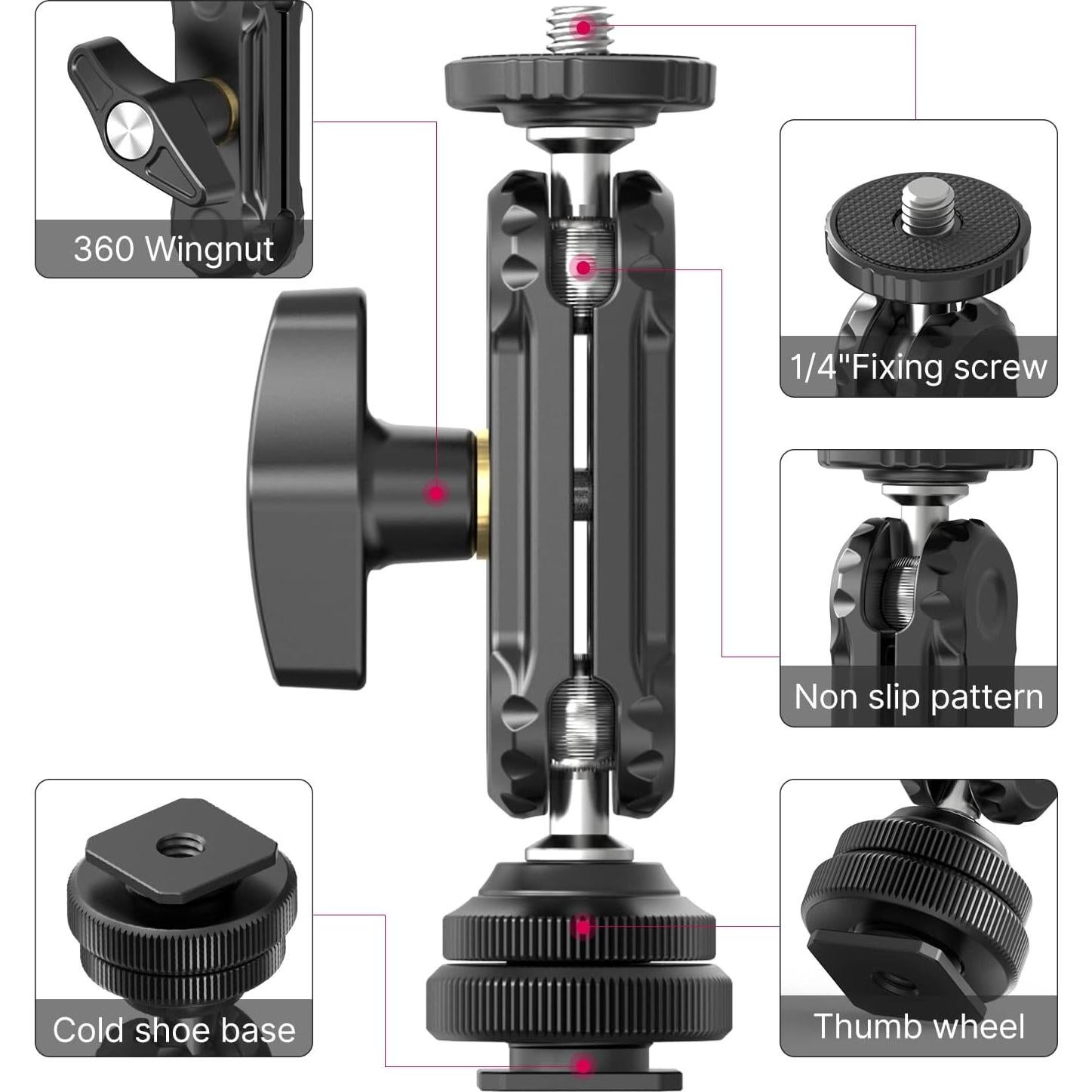 360 Wingnut

1/4"Fixing screw

Non slip pattern

Cold shoe base

Thumb wheel