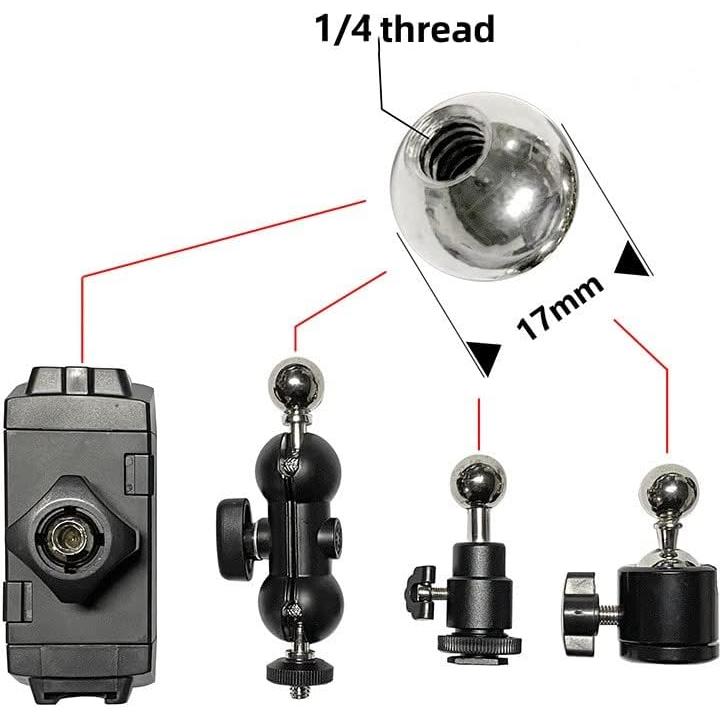 1/4 thread

17mm