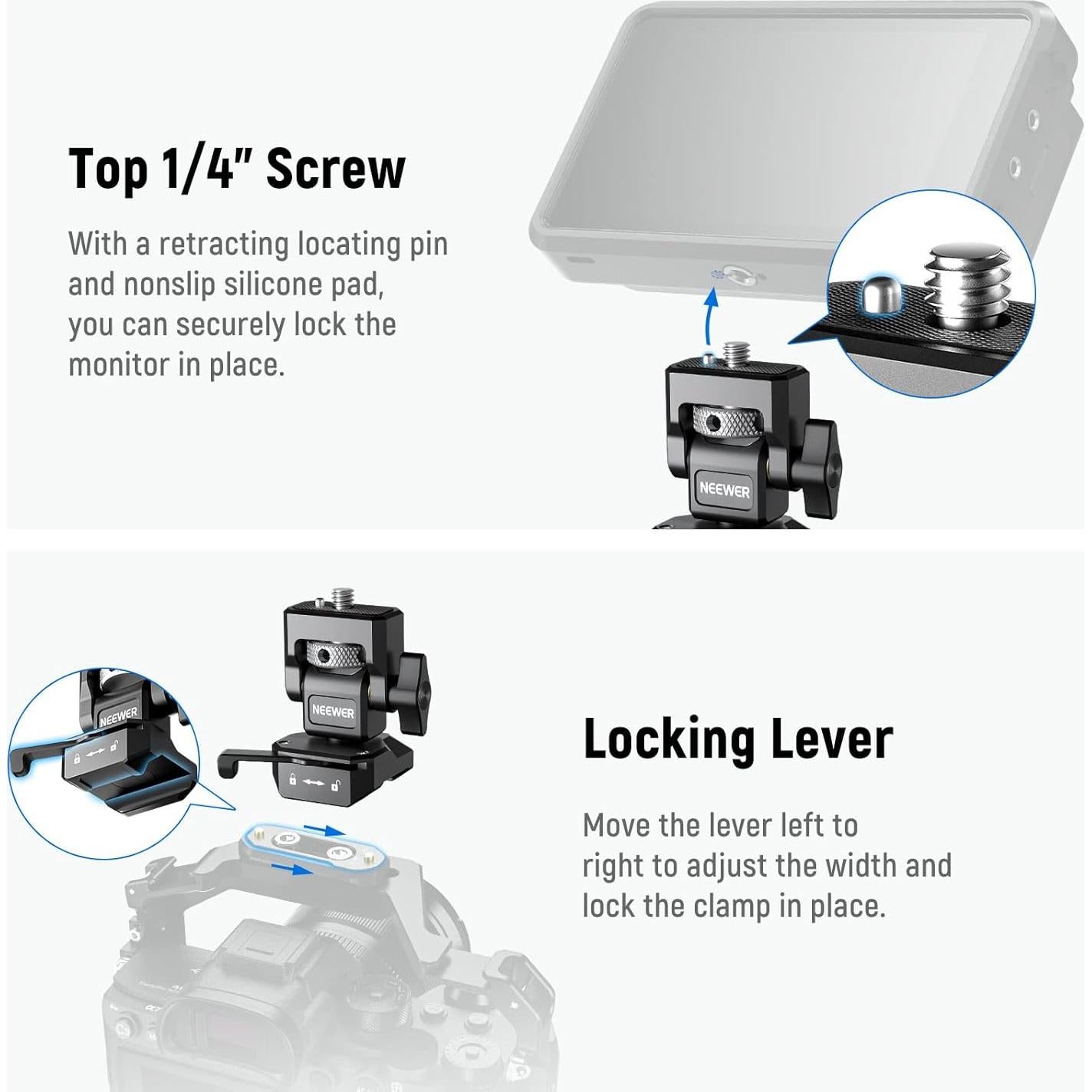 Top 1/4" Screw

With a retracting locating pin and nonslip silicone pad, you can securely lock the monitor in place.

NEEWER

NEEWER

NEEWER

Locking Lever

Move the lever left to right to adjust the width and lock the clamp in place.