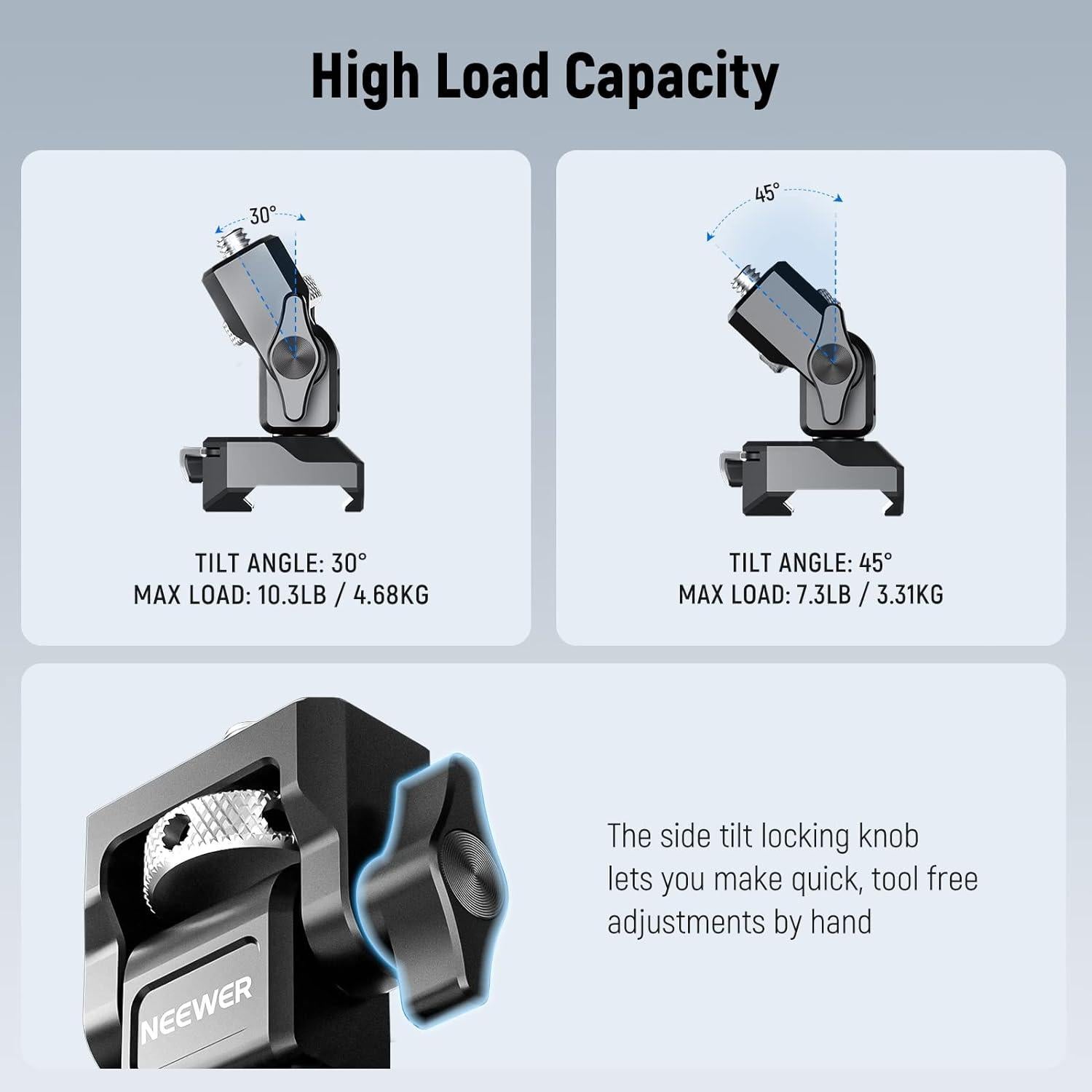 High Load Capacity

30°

TILT ANGLE: 30°
MAX LOAD: 10.3LB / 4.68KG

45°

TILT ANGLE: 45°
MAX LOAD: 7.3LB / 3.31KG

NEEWER

The side tilt locking knob lets you make quick, tool free adjustments by hand