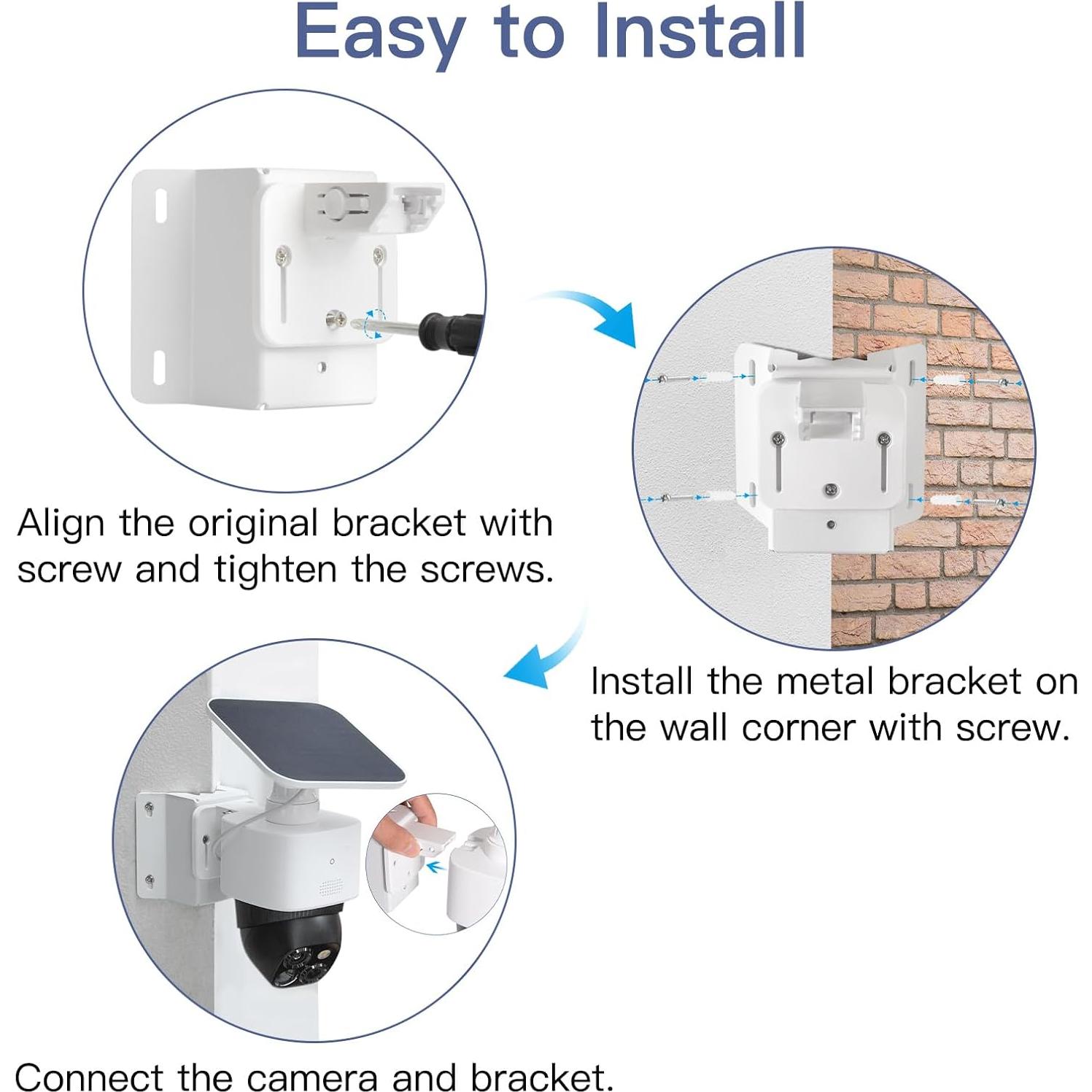 Easy to Install

Align the original bracket with screw and tighten the screws.

Install the metal bracket on the wall corner with screw.

Connect the camera and bracket.