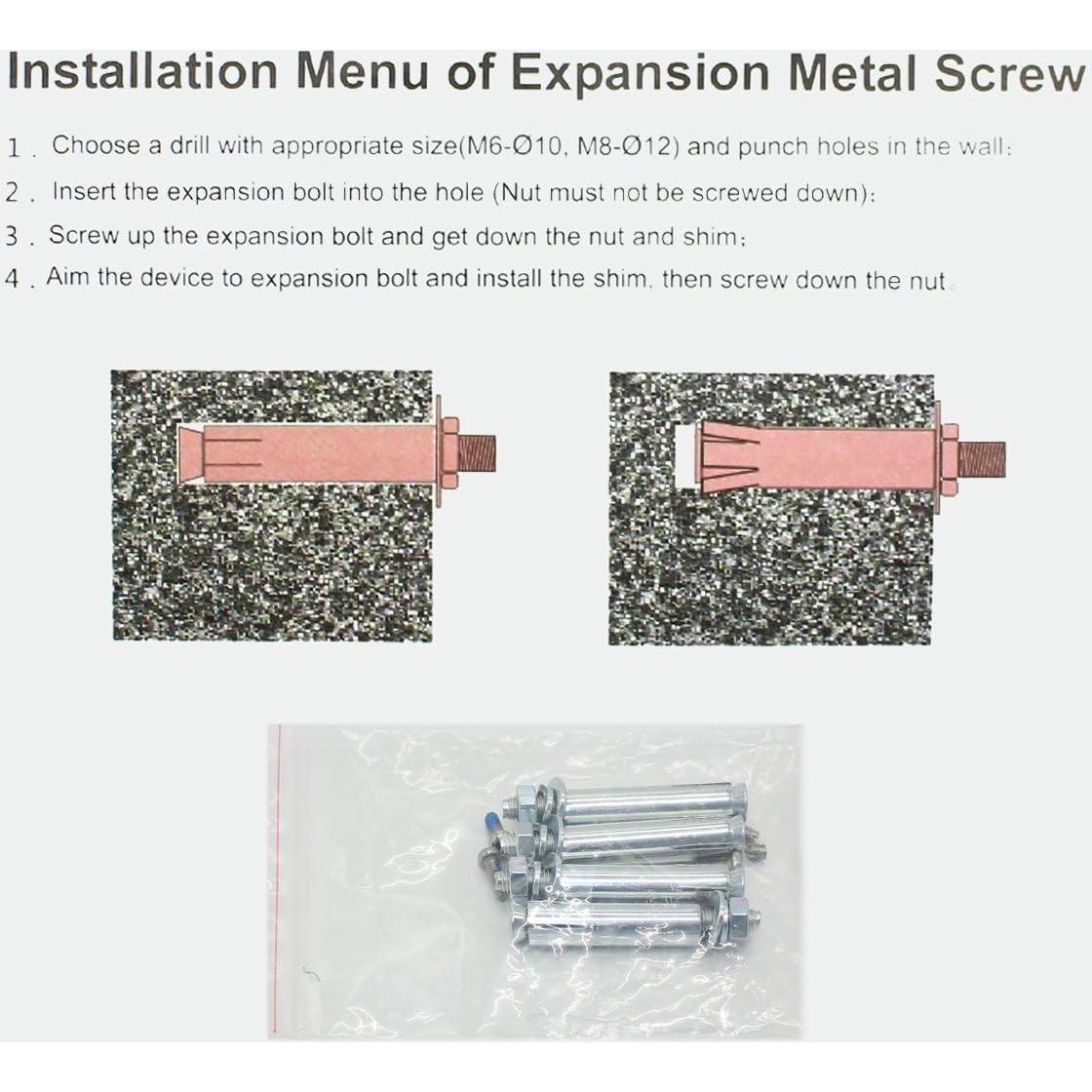 Installation Menu of Expansion Metal Screw

1. Choose a drill with appropriate size(M6-Ø10, M8-Ø12) and punch holes in the wall;

2. Insert the expansion bolt into the hole (Nut must not be screwed down);

3. Screw up the expansion bolt and get down the nut and shim;

4. Aim the device to expansion bolt and install the shim, then screw down the nut.