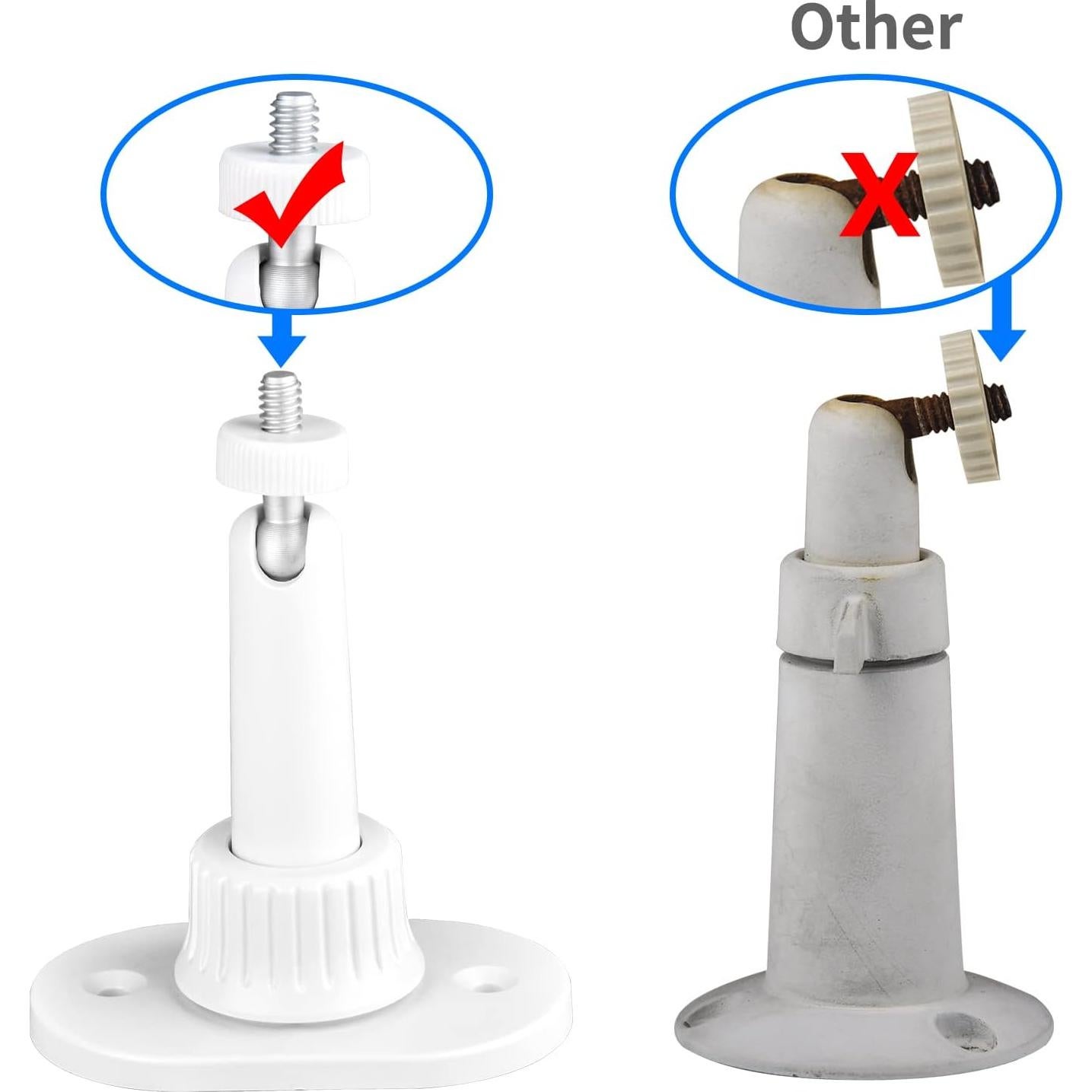 Other