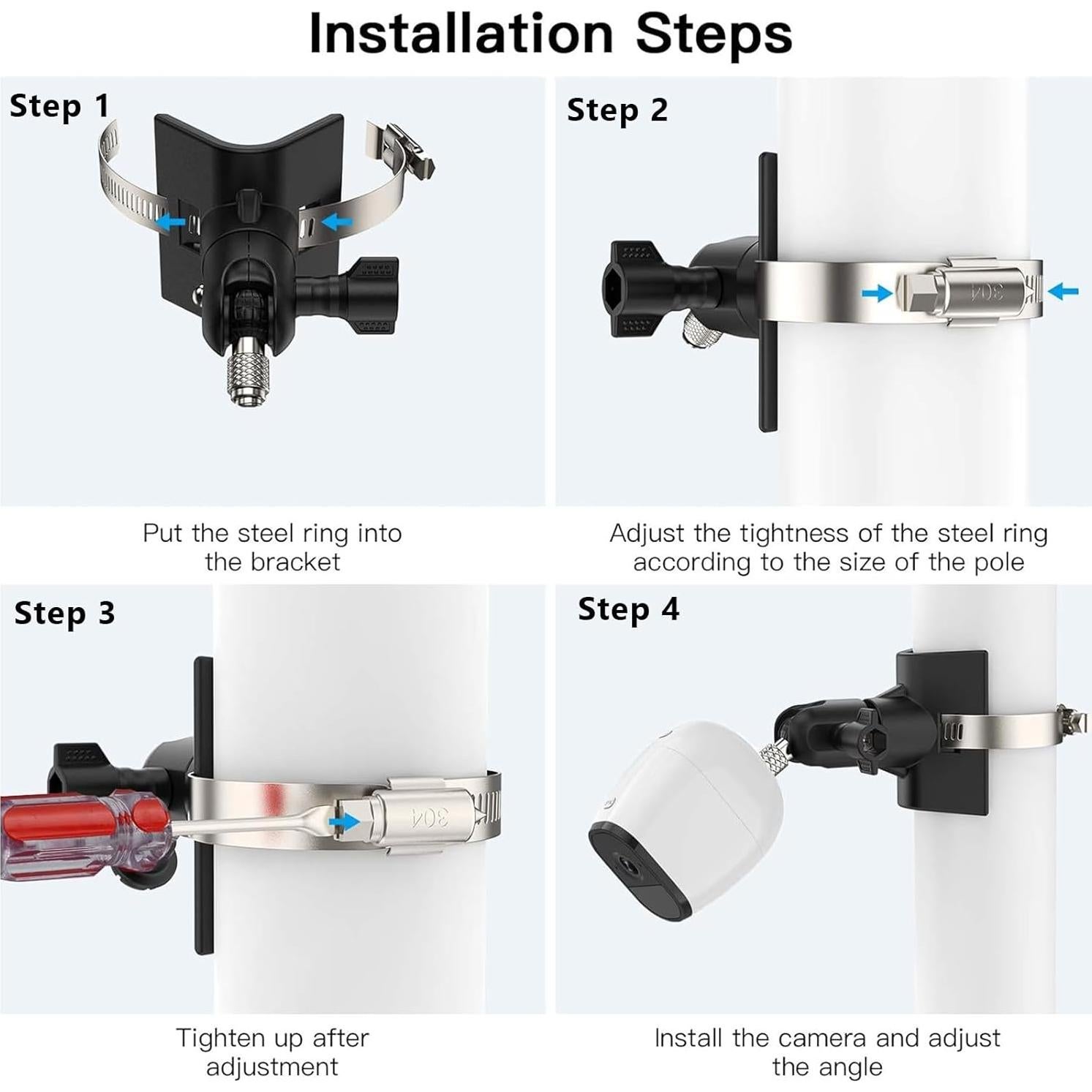 Installation Steps

Step 1

Put the steel ring into the bracket

Step 2

304

Adjust the tightness of the steel ring according to the size of the pole

Step 3

304

Tighten up after adjustment

Step 4

Install the camera and adjust the angle