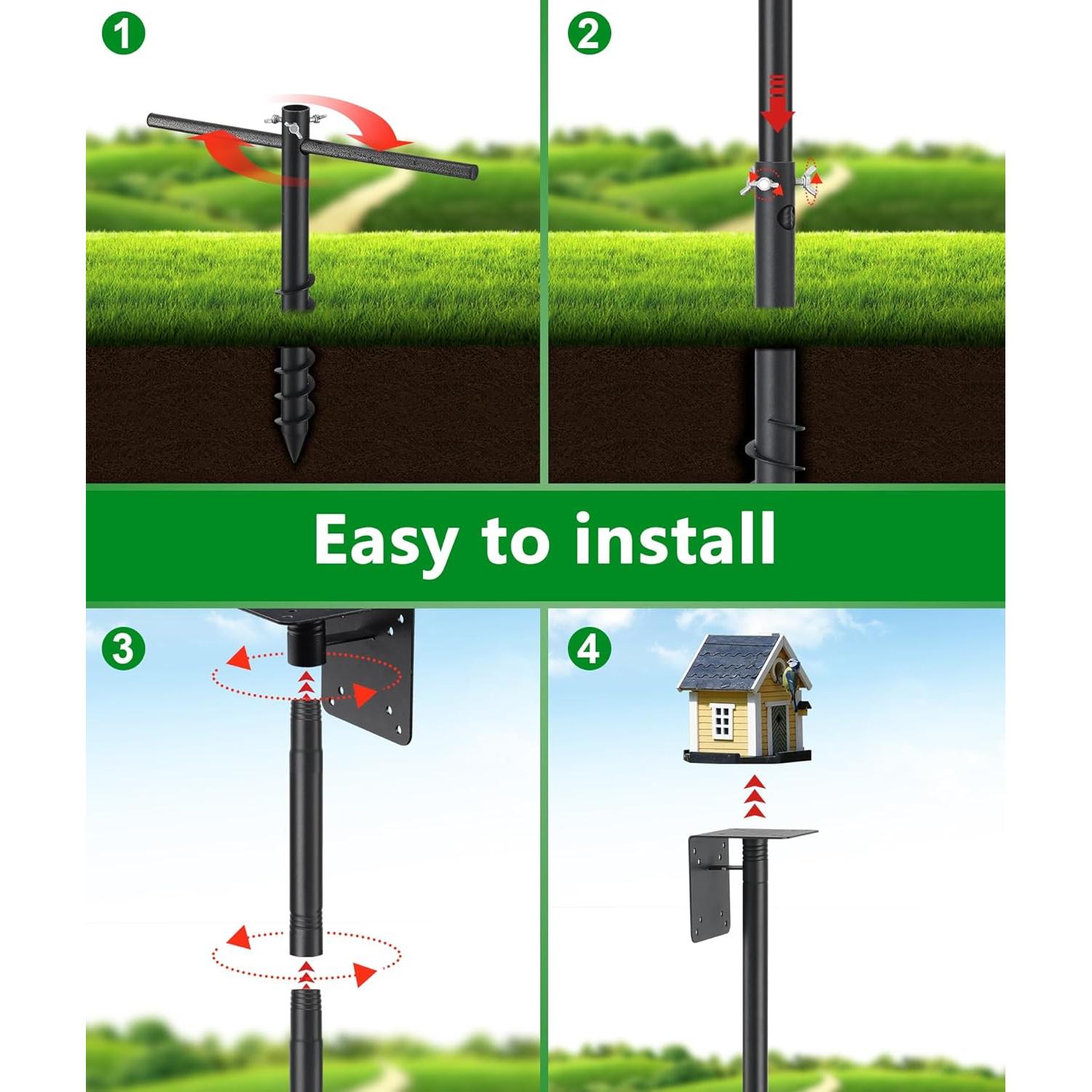 1

2

Easy to install

3

4