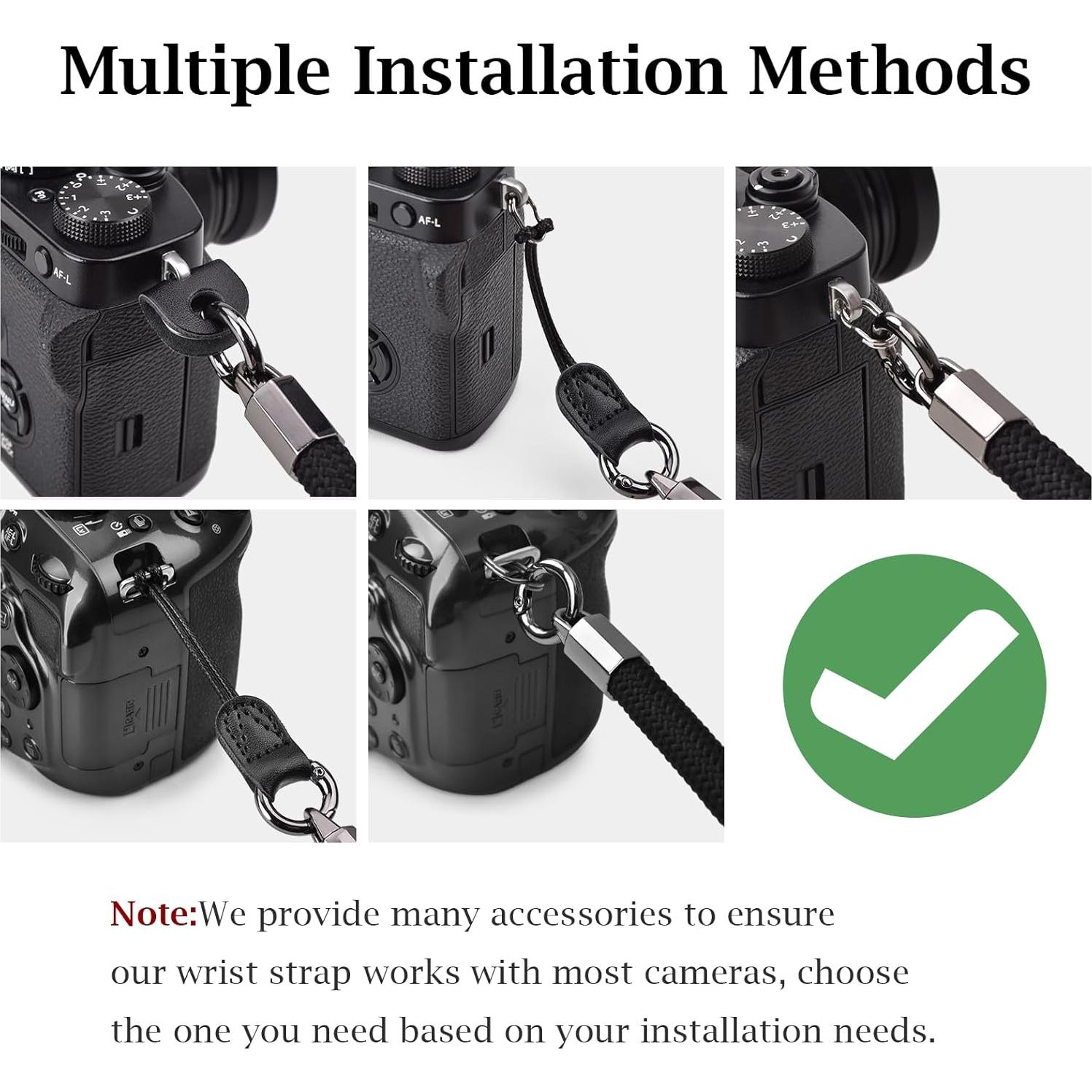 Multiple Installation Methods

AF-L

AF-L

Note:We provide many accessories to ensure our wrist strap works with most cameras, choose the one you need based on your installation needs.