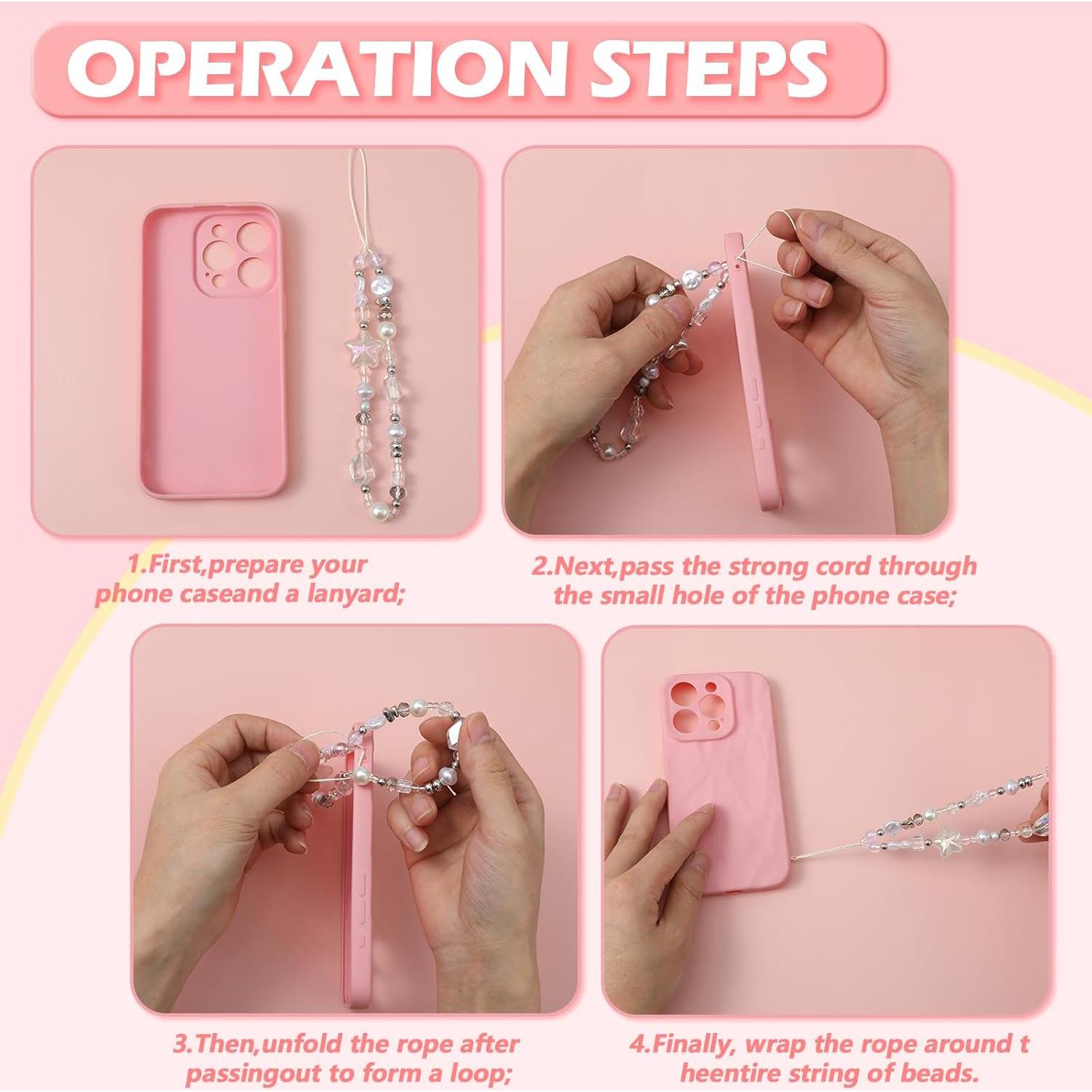 OPERATION STEPS

1.First,prepare your phone caseand a lanyard;

2.Next,pass the strong cord through the small hole of the phone case;

3.Then,unfold the rope after passingout to form a loop;

4.Finally, wrap the rope around t heentire string of beads.