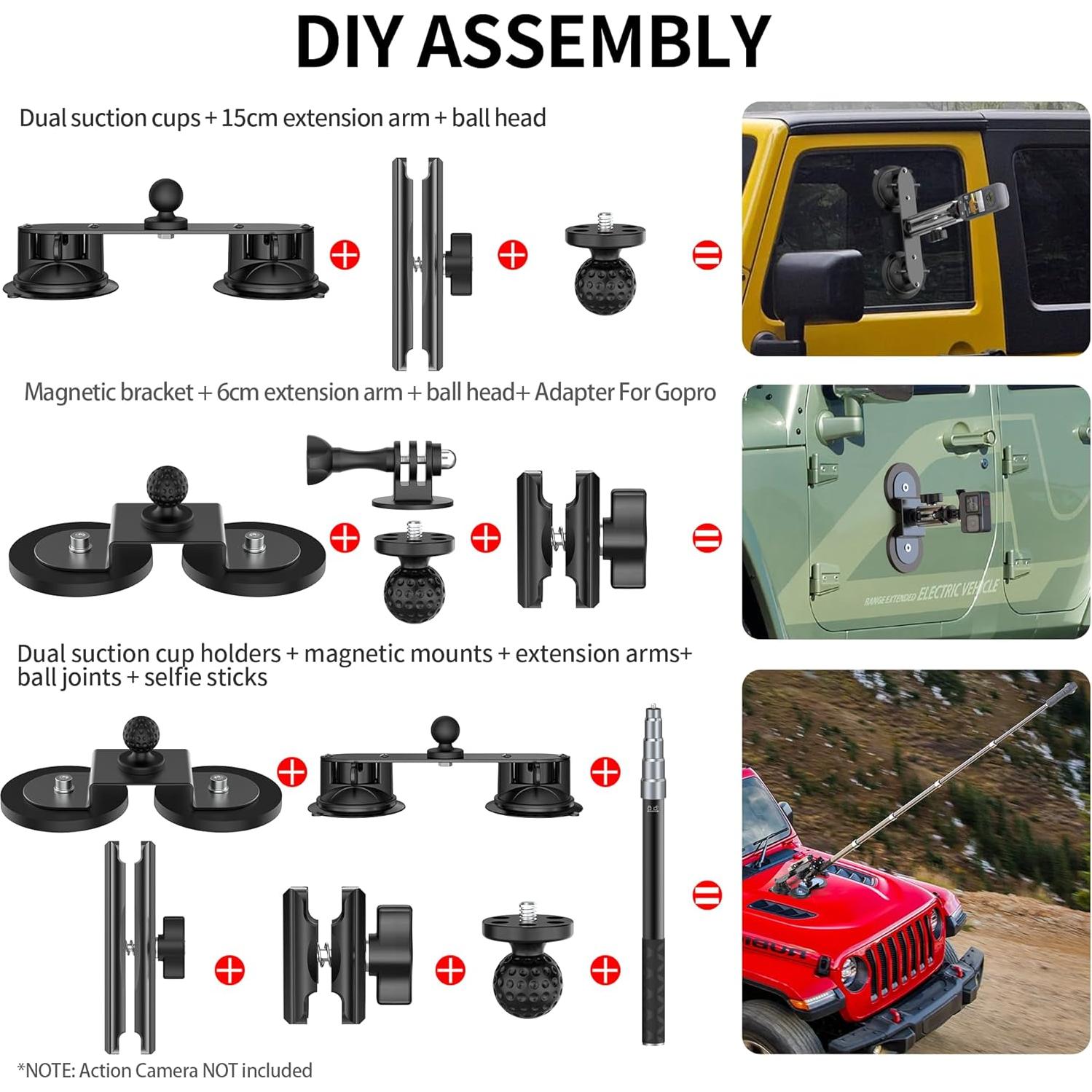 DIY ASSEMBLY

Dual suction cups + 15cm extension arm + ball head

Magnetic bracket + 6cm extension arm + ball head+ Adapter For Gopro

RANGE EXTENDED ELECTRIC VEHICLE

Dual suction cup holders + magnetic mounts + extension arms+ ball joints + selfie sticks

*NOTE: Action Camera NOT included