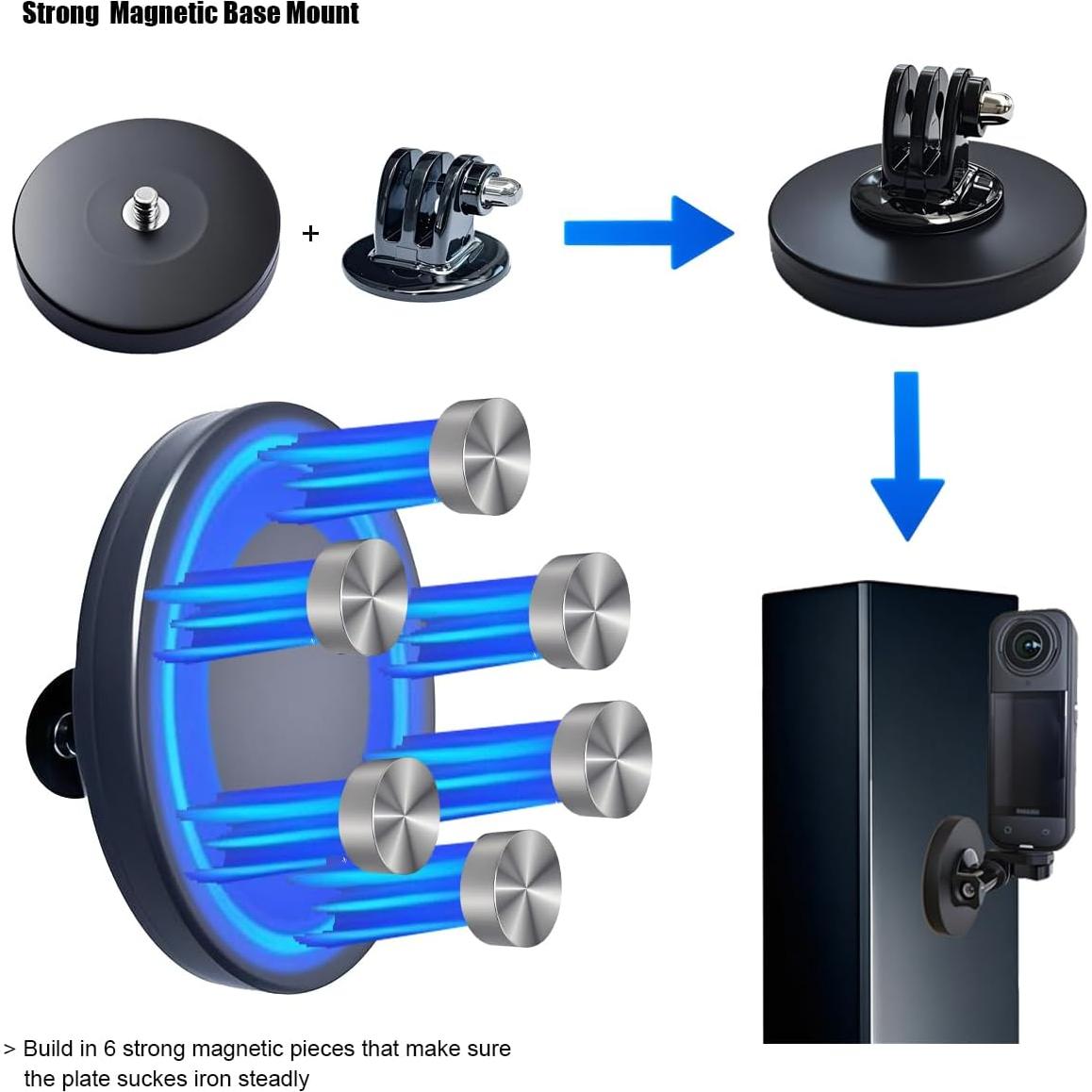 Strong Magnetic Base Mount

+

> Build in 6 strong magnetic pieces that make sure the plate suckes iron steadly