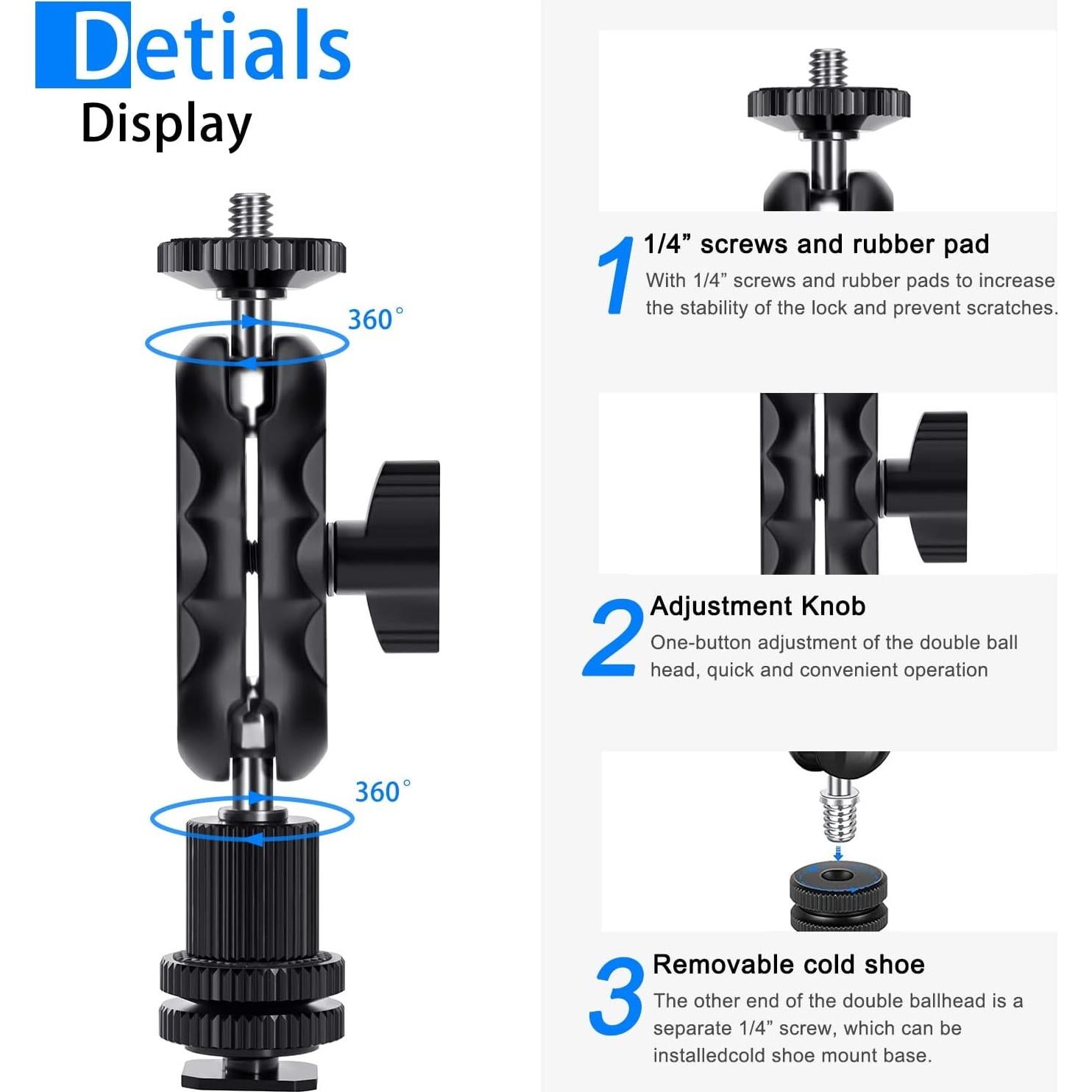 Detials
Display

360°

360°

1 1/4” screws and rubber pad
With 1/4” screws and rubber pads to increase the stability of the lock and prevent scratches.

2 Adjustment Knob
One-button adjustment of the double ball head, quick and convenient operation

3 Removable cold shoe
The other end of the double ballhead is a separate 1/4” screw, which can be installedcold shoe mount base.