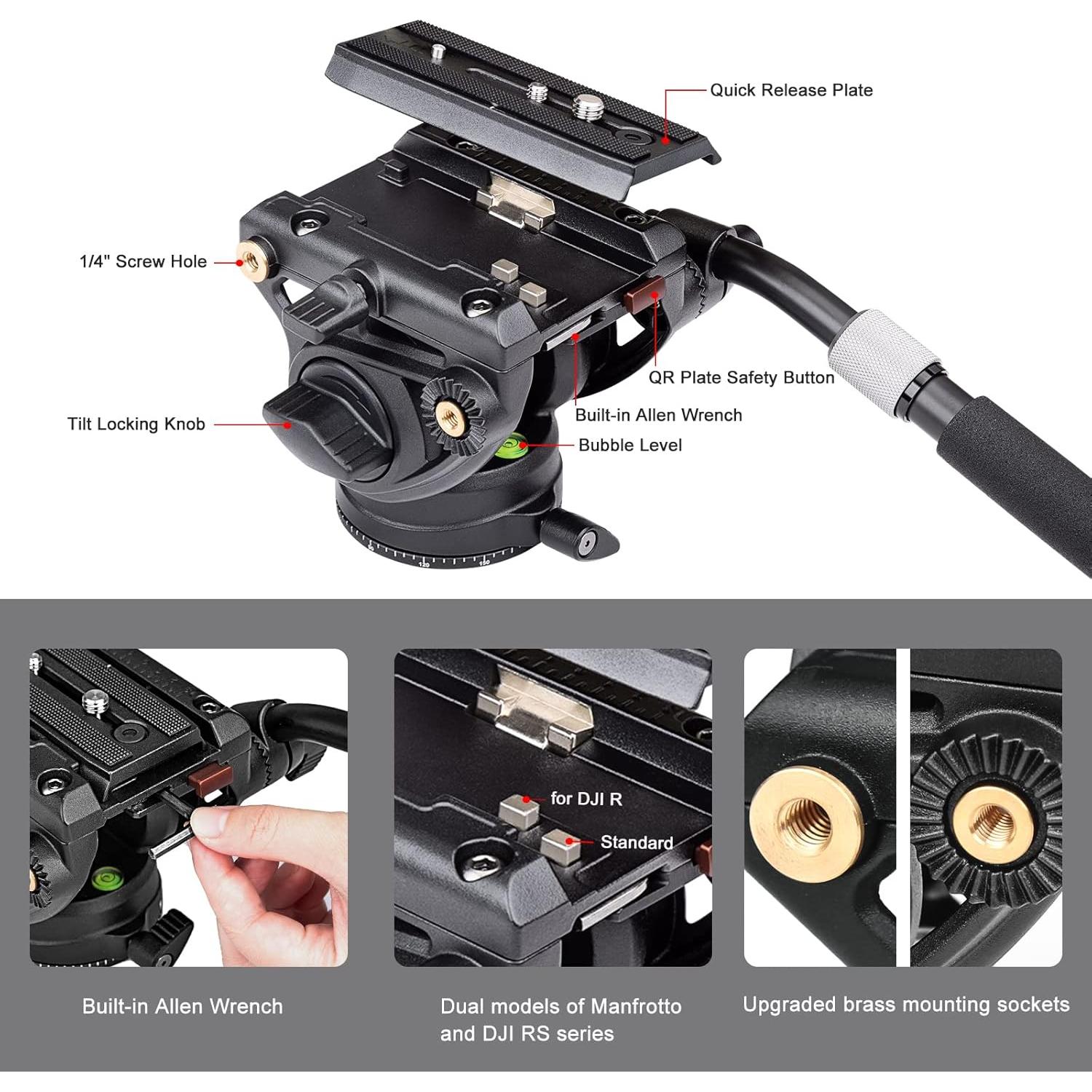 Quick Release Plate

1/4" Screw Hole

QR Plate Safety Button

Built-in Allen Wrench

Tilt Locking Knob

Bubble Level

120 150

for DJI R

Standard

Built-in Allen Wrench

Dual models of Manfrotto and DJI RS series

Upgraded brass mounting sockets