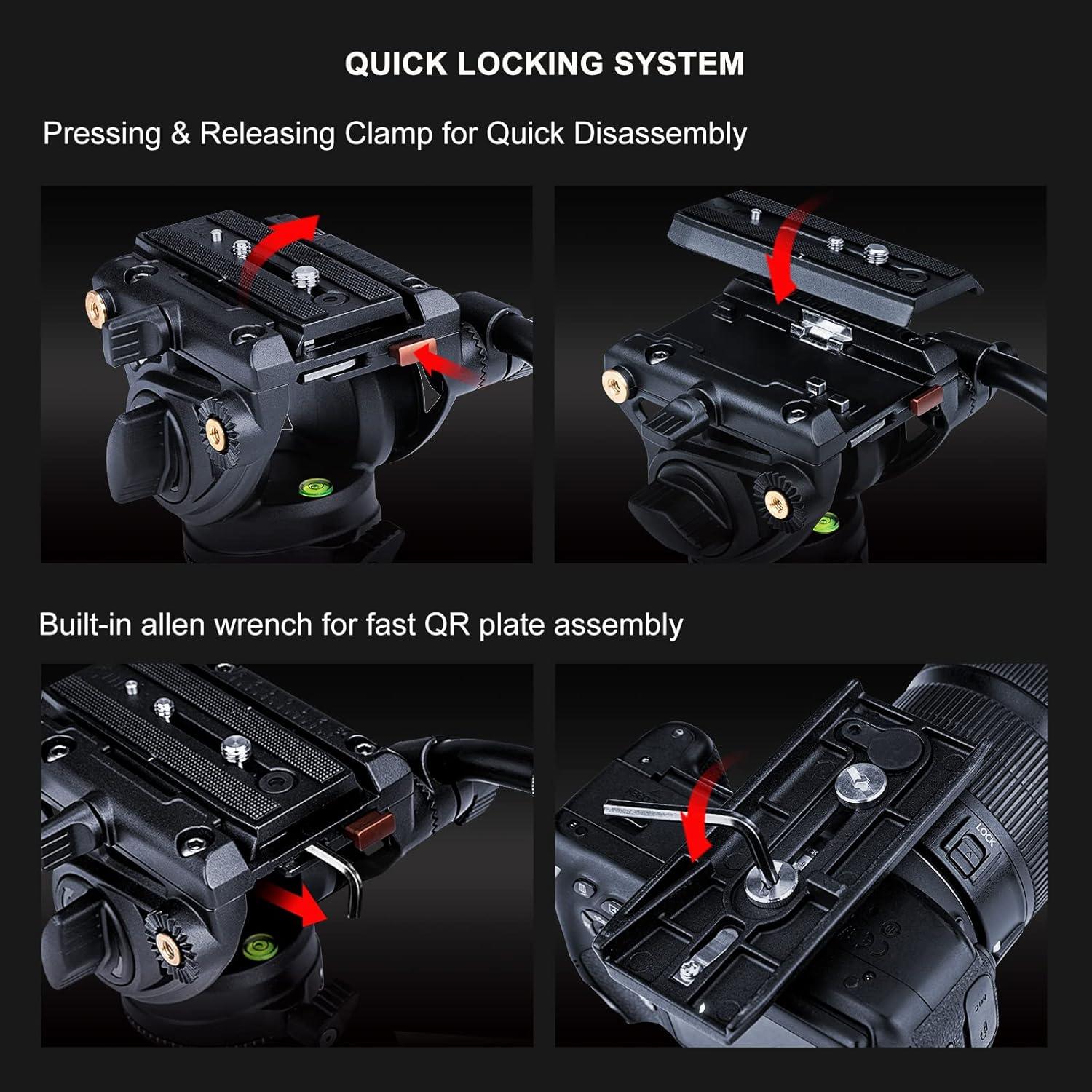 QUICK LOCKING SYSTEM

Pressing & Releasing Clamp for Quick Disassembly

Built-in allen wrench for fast QR plate assembly

LOCK