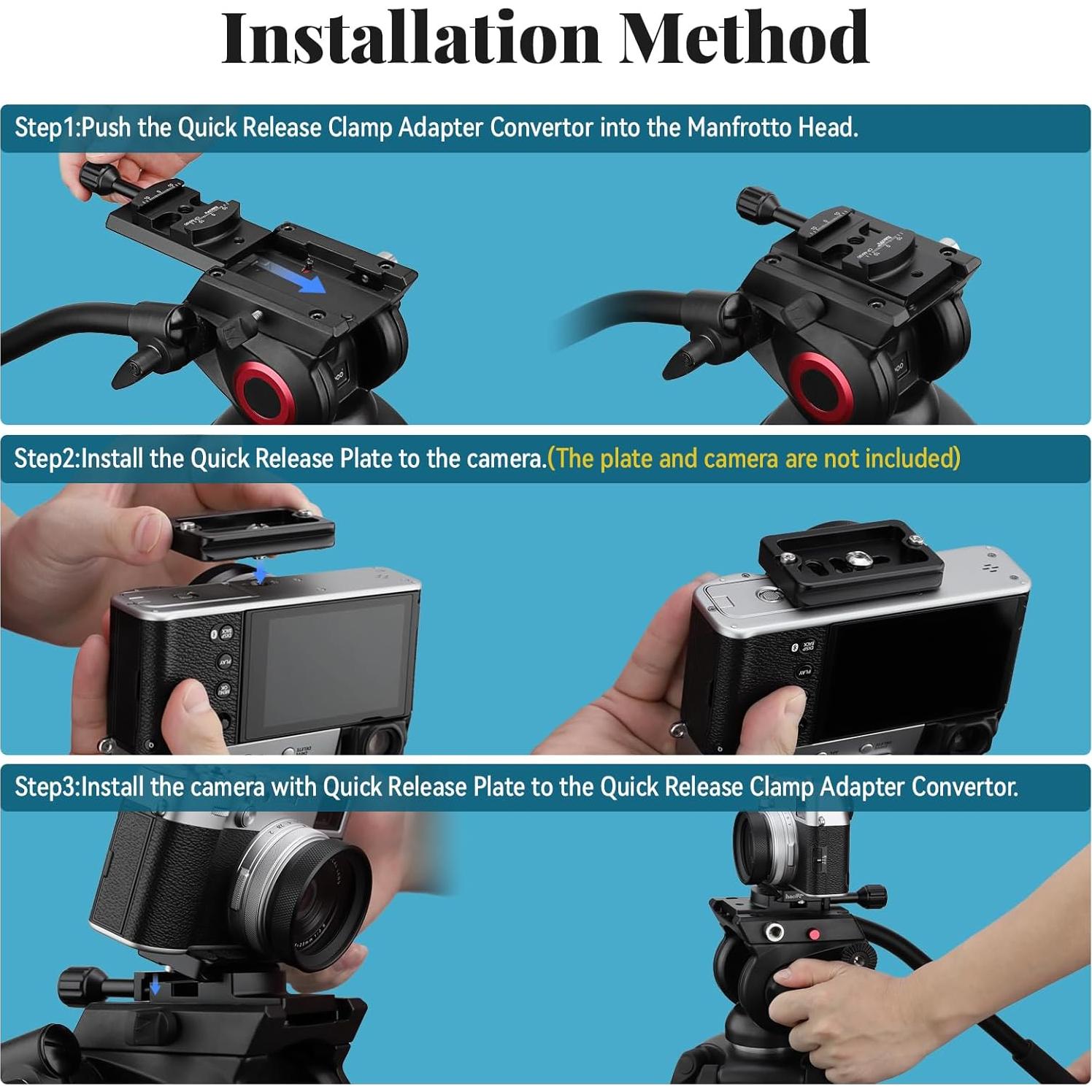 Installation Method

Step1:Push the Quick Release Clamp Adapter Convertor into the Manfrotto Head.

Step2:Install the Quick Release Plate to the camera.(The plate and camera are not included)

Step3:Install the camera with Quick Release Plate to the Quick Release Clamp Adapter Convertor.