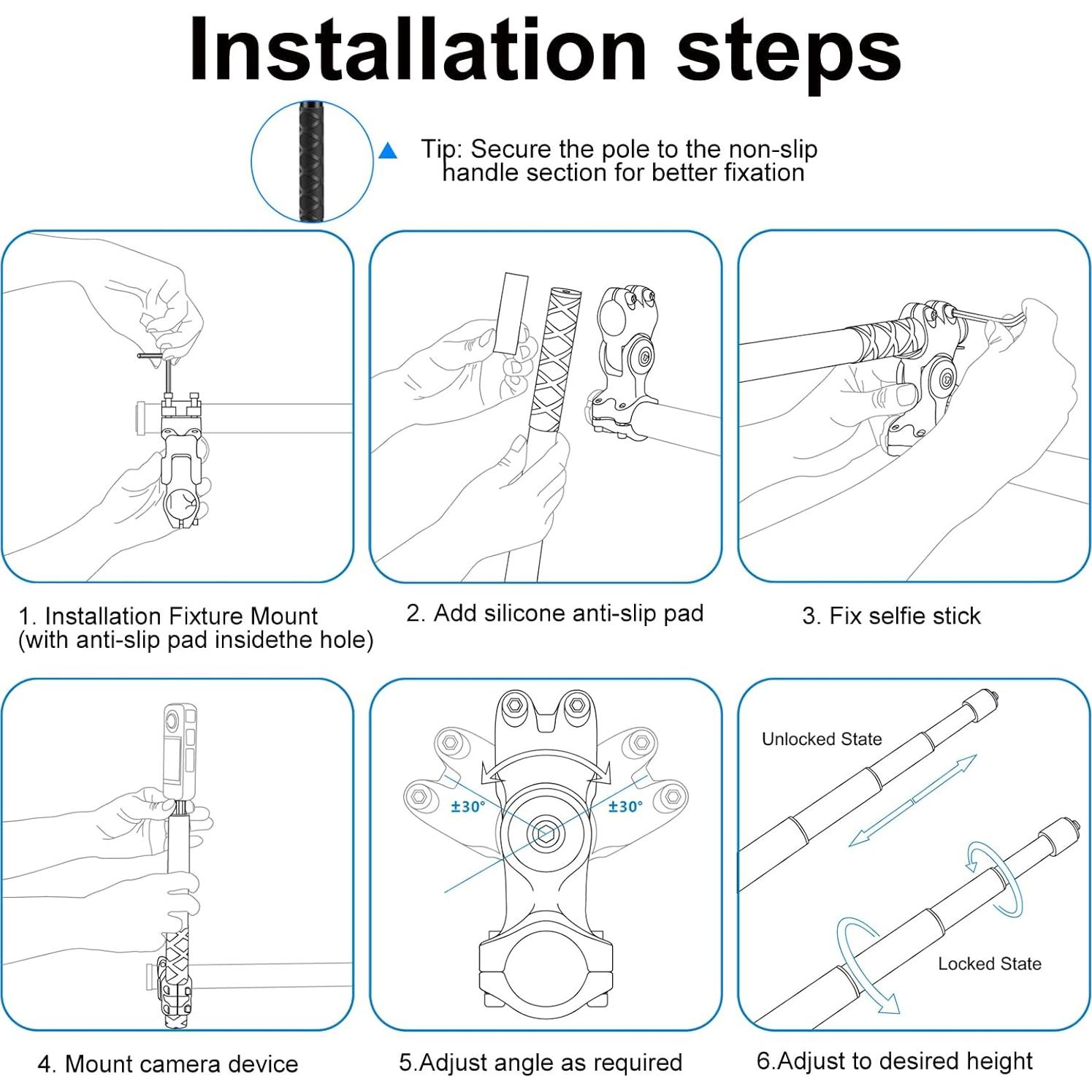 Installation steps

Tip: Secure the pole to the non-slip handle section for better fixation

1. Installation Fixture Mount (with anti-slip pad insidethe hole)

2. Add silicone anti-slip pad

3. Fix selfie stick

±30°

±30°

Unlocked State

Locked State

4. Mount camera device

5.Adjust angle as required

6.Adjust to desired height