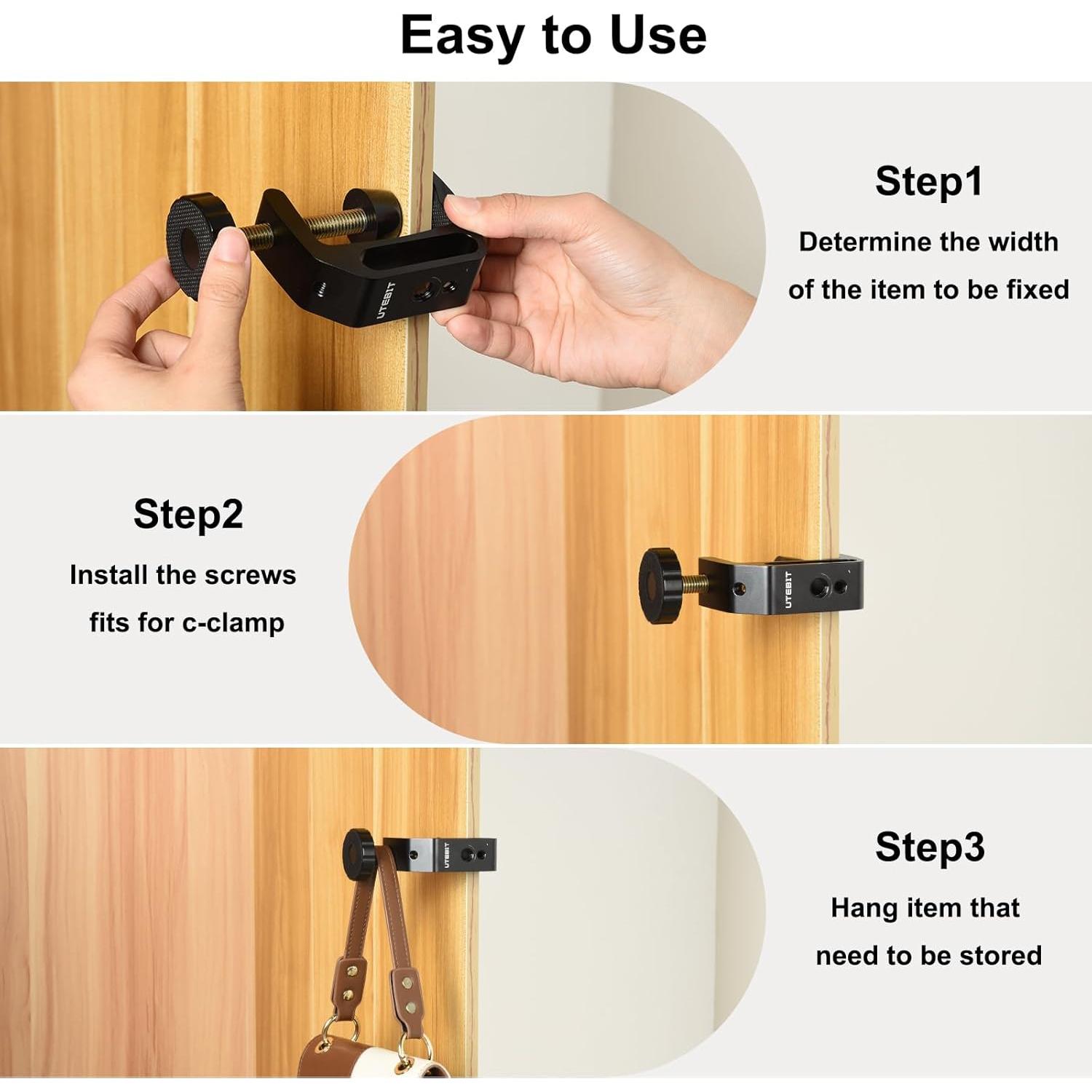 Easy to Use

UTEBIT

Step1
Determine the width of the item to be fixed

Step2
Install the screws fits for c-clamp

UTEBIT

UTEBIT

Step3
Hang item that need to be stored