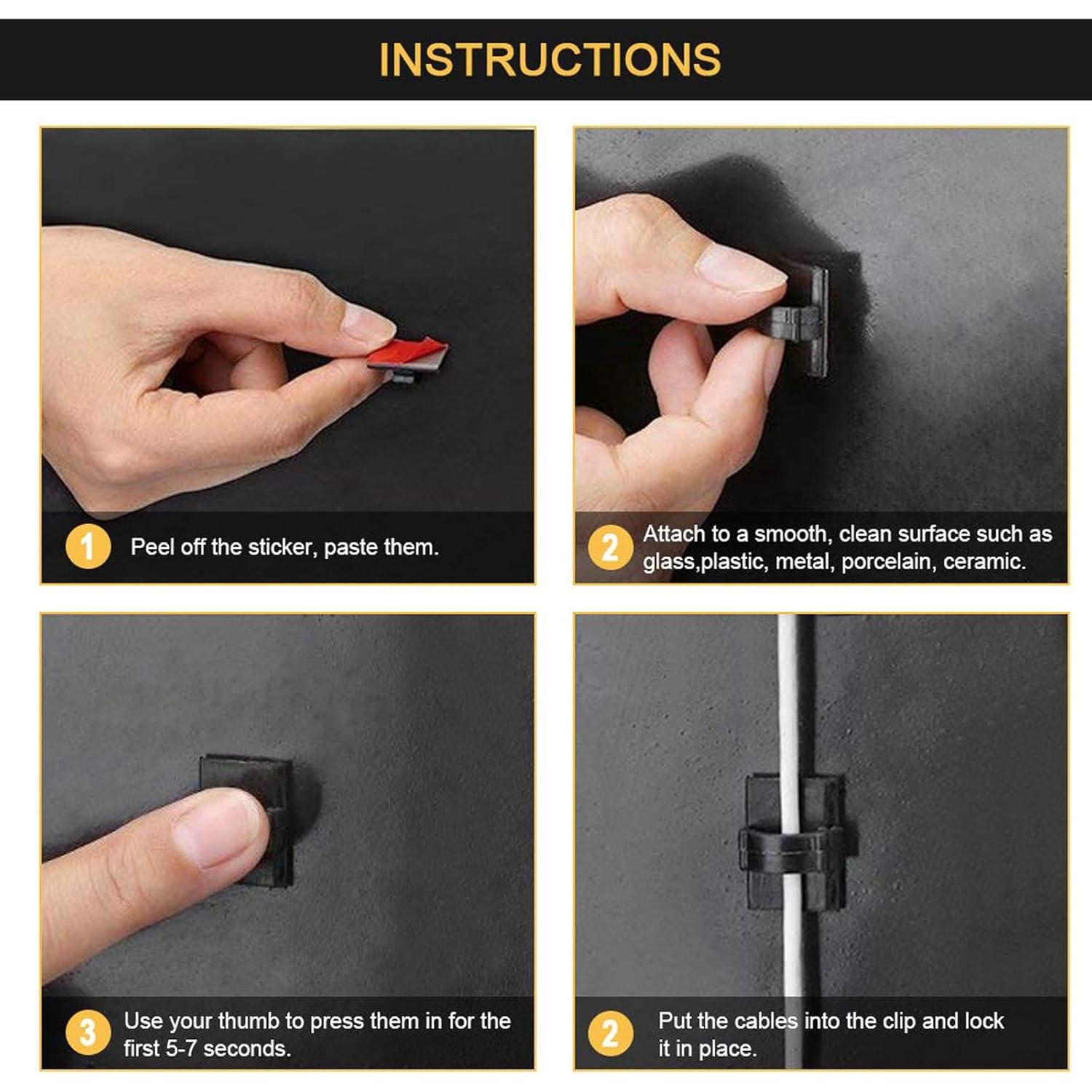 INSTRUCTIONS

1 Peel off the sticker, paste them.

2 Attach to a smooth, clean surface such as glass,plastic, metal, porcelain, ceramic.

3 Use your thumb to press them in for the first 5-7 seconds.

2 Put the cables into the clip and lock it in place.