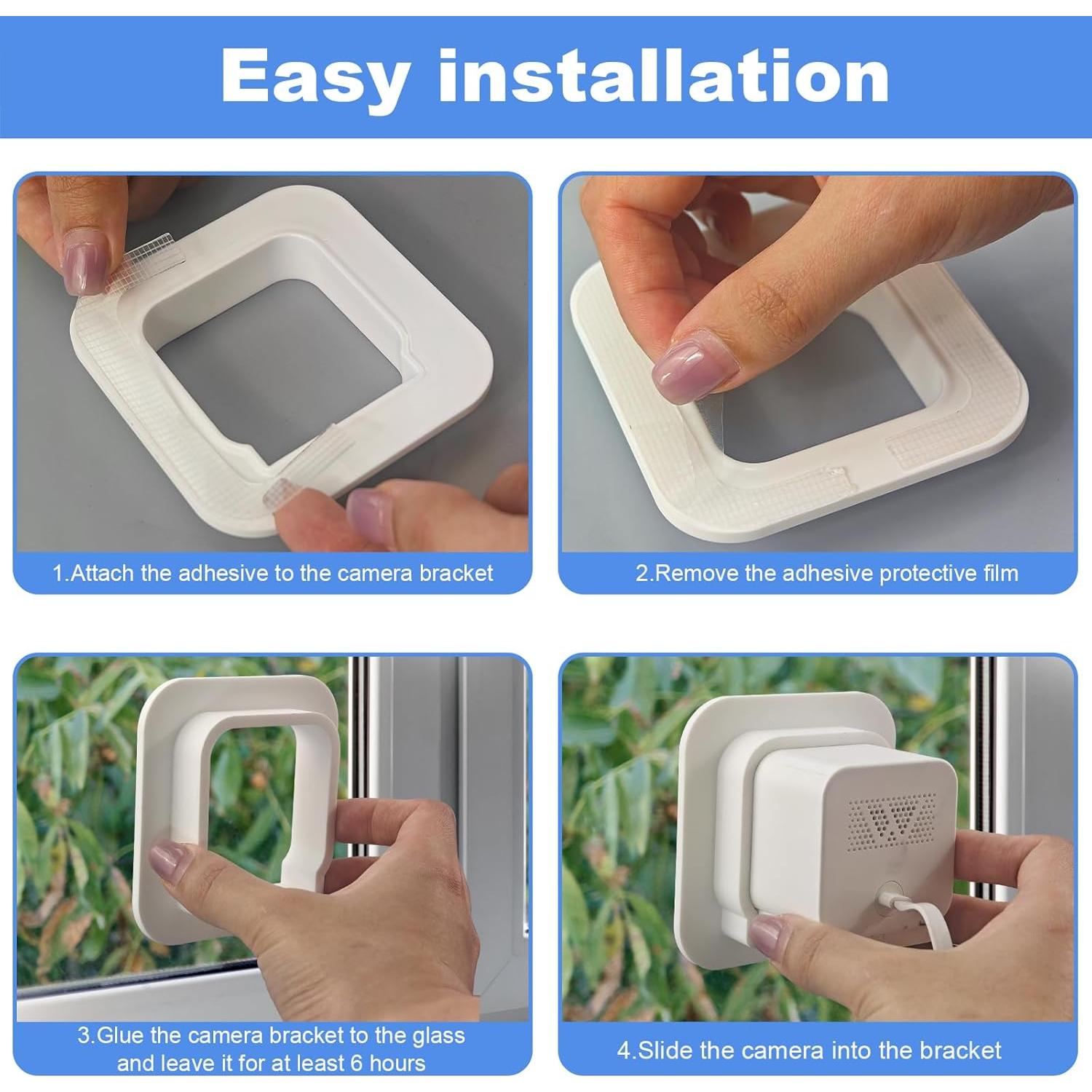 Easy installation

1.Attach the adhesive to the camera bracket

2.Remove the adhesive protective film

3.Glue the camera bracket to the glass and leave it for at least 6 hours

4.Slide the camera into the bracket