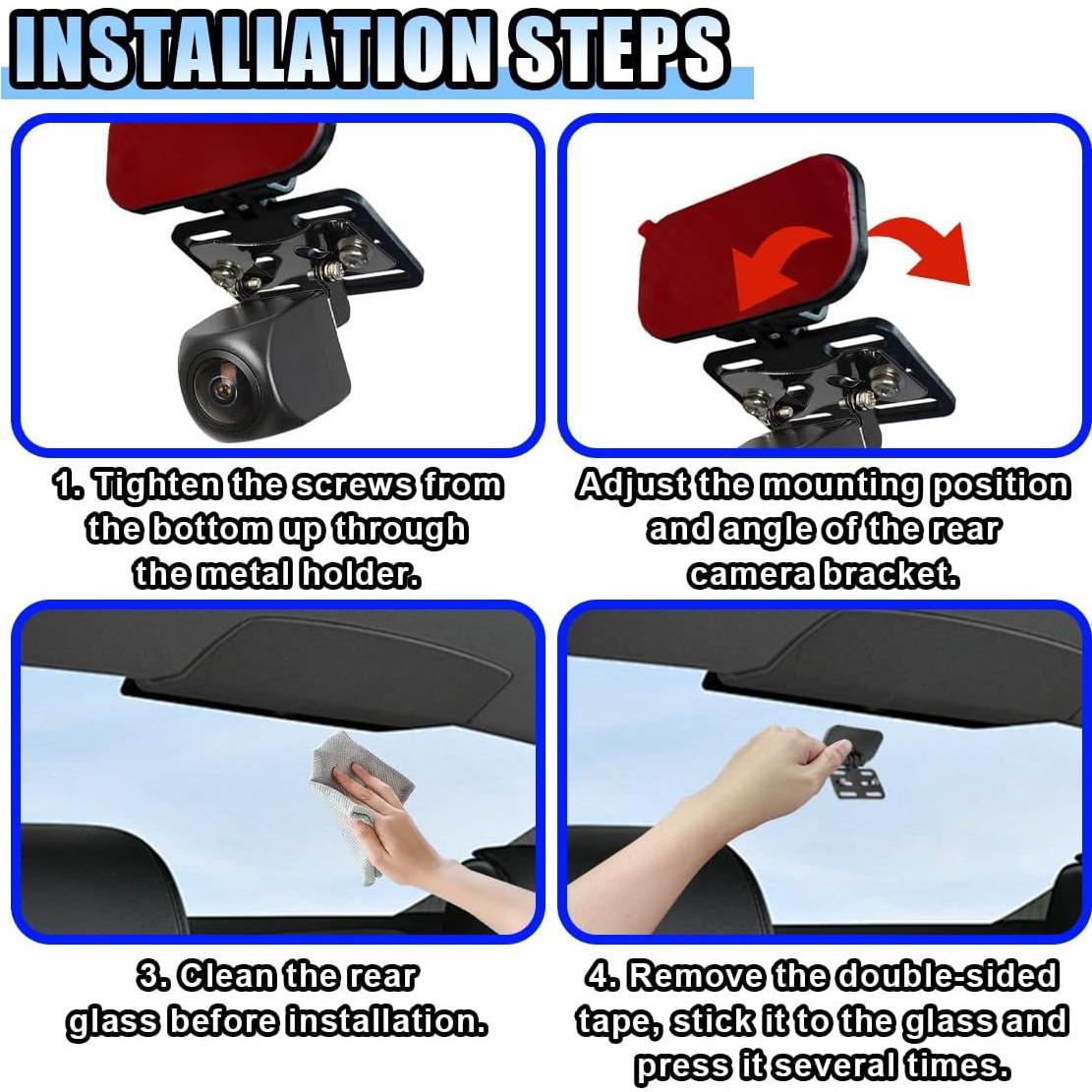 INSTALLATION STEPS

1. Tighten the screws from the bottom up through the metal holder.

Adjust the mounting position and angle of the rear camera bracket.

3. Clean the rear glass before installation.

4. Remove the double-sided tape, stick it to the glass and press it several times.