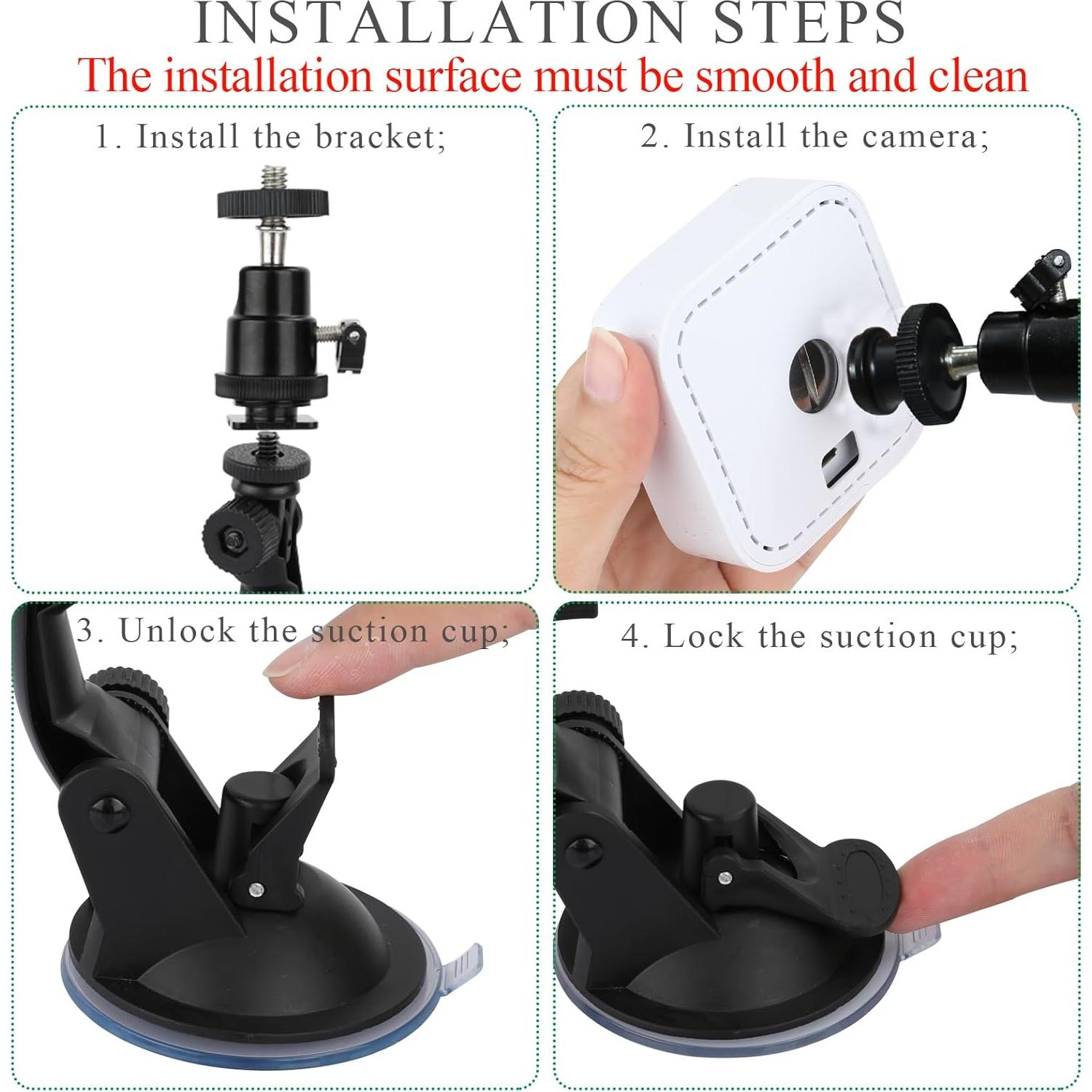 INSTALLATION STEPS
The installation surface must be smooth and clean

1. Install the bracket;

2. Install the camera;

3. Unlock the suction cup;

4. Lock the suction cup;