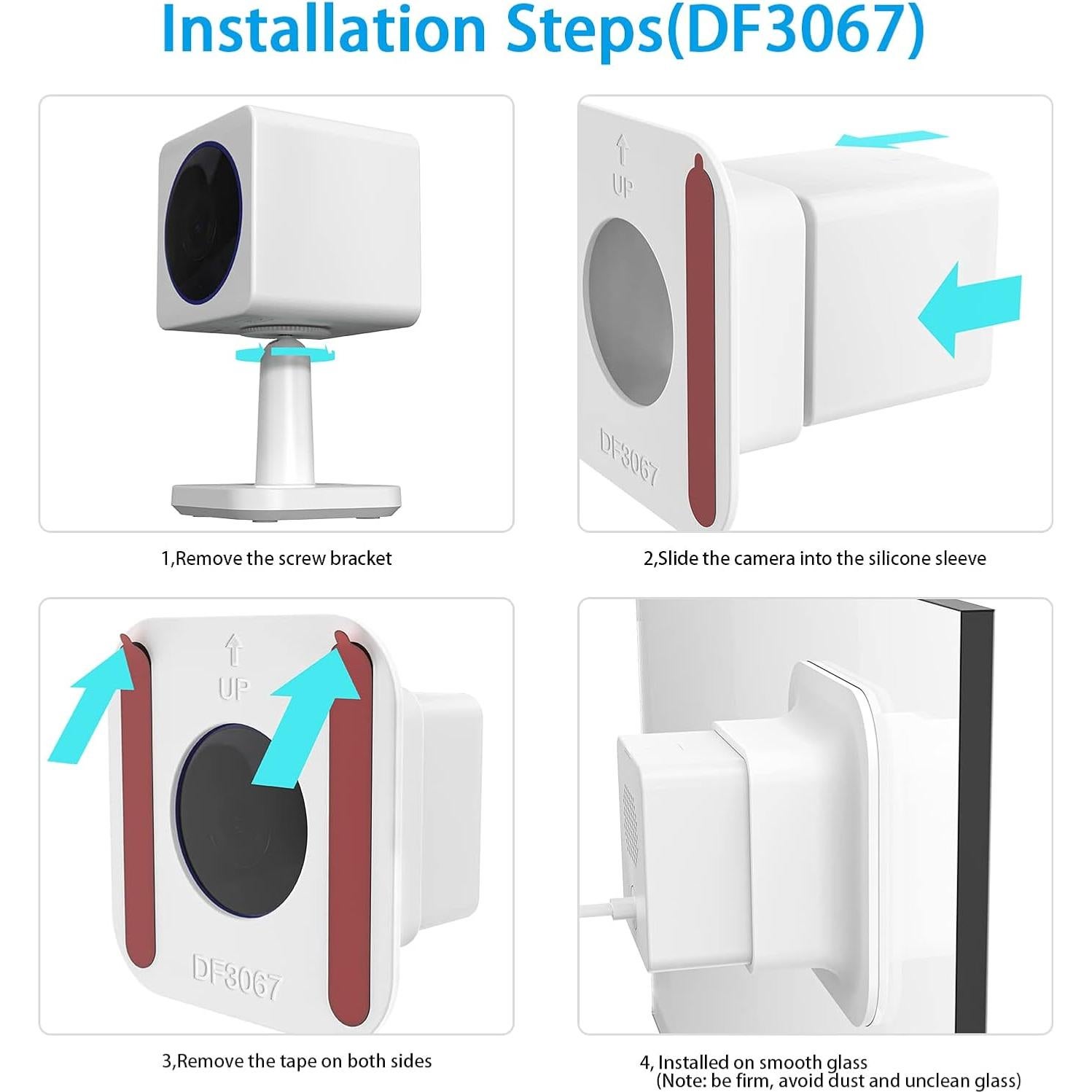 Installation Steps(DF3067)

1,Remove the screw bracket

UP
DF3067

2,Slide the camera into the silicone sleeve

UP
DF3067

3,Remove the tape on both sides

4, Installed on smooth glass
(Note: be firm, avoid dust and unclean glass)