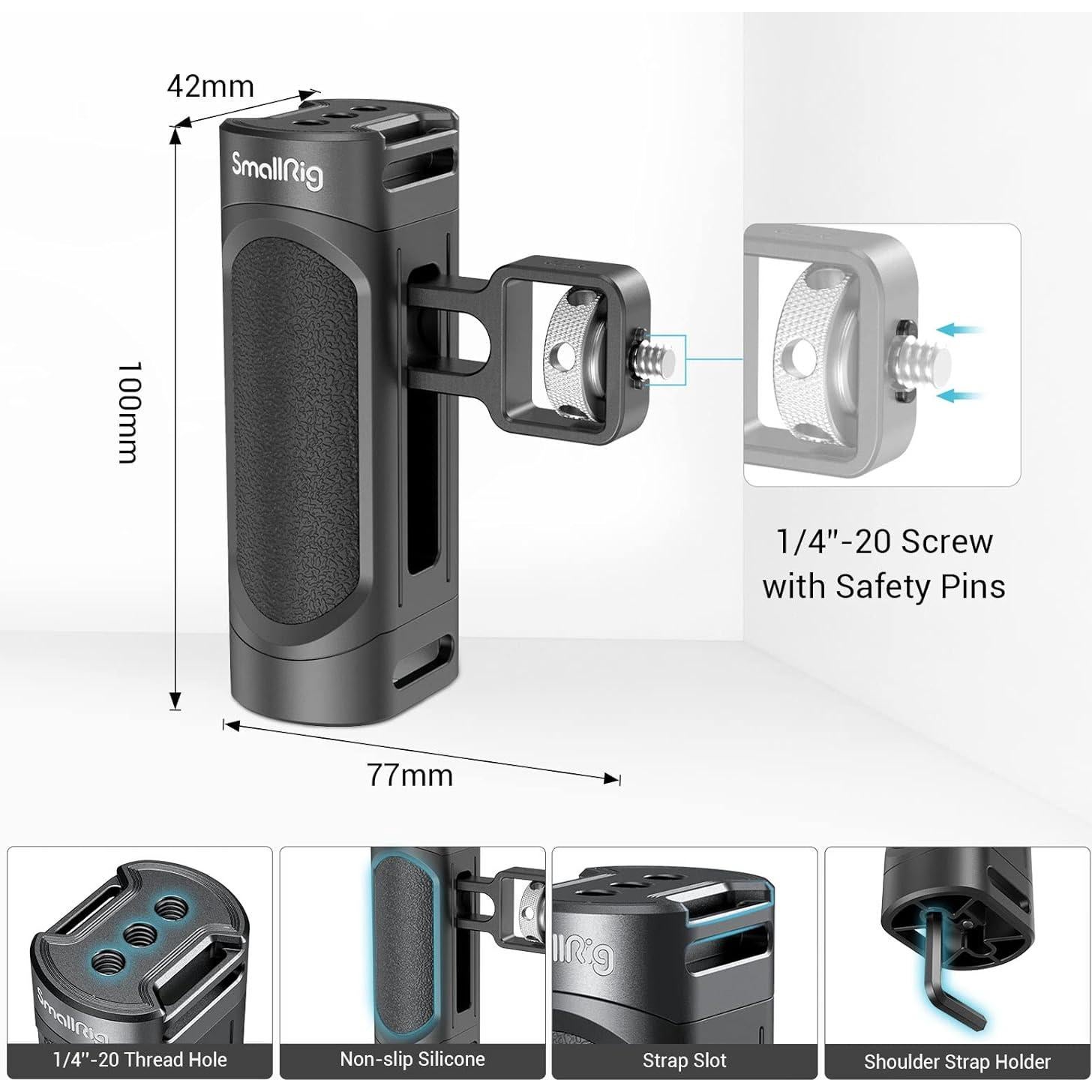 42mm

SmallRig

100mm

77mm

1/4"-20 Screw with Safety Pins

SmallRig

1/4"-20 Thread Hole

Non-slip Silicone

llRig

Strap Slot

Shoulder Strap Holder