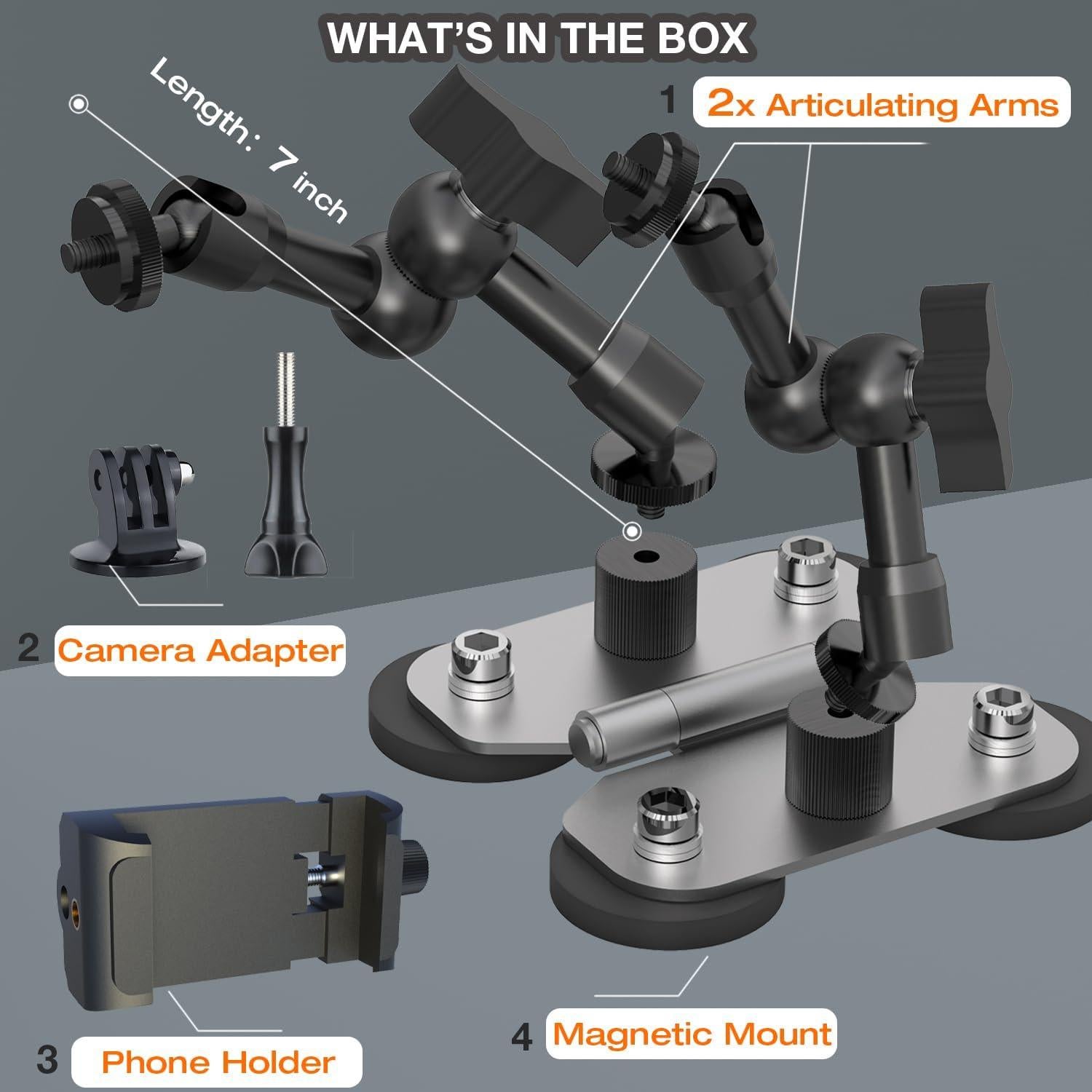 WHAT'S IN THE BOX

Length: 7 inch

1 2x Articulating Arms

2 Camera Adapter

3 Phone Holder

4 Magnetic Mount