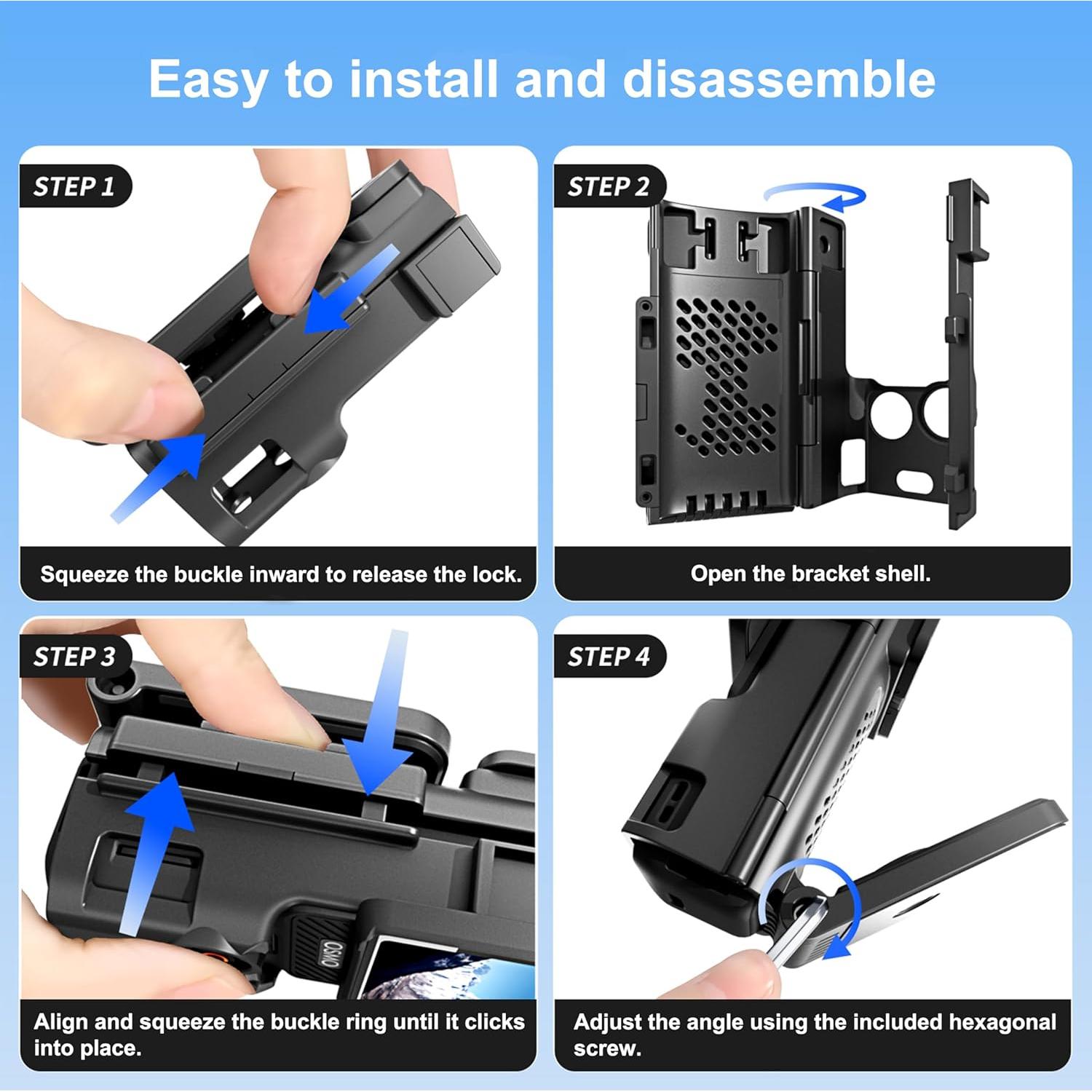 Easy to install and disassemble

STEP 1

Squeeze the buckle inward to release the lock.

STEP 2

Open the bracket shell.

STEP 3

OSMO

Align and squeeze the buckle ring until it clicks into place.

STEP 4

Adjust the angle using the included hexagonal screw.