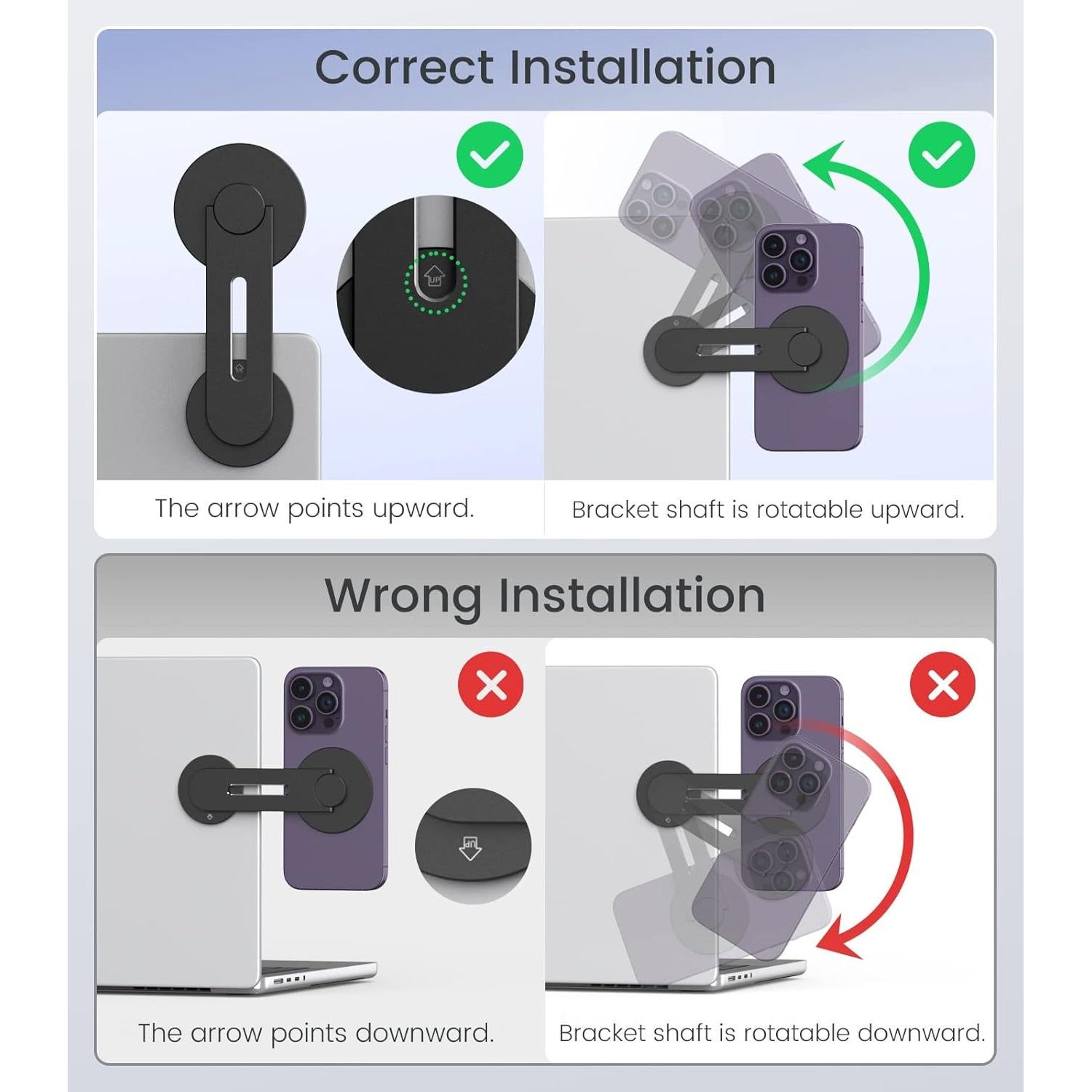 Correct Installation

UP

The arrow points upward.

Bracket shaft is rotatable upward.

Wrong Installation

UP

The arrow points downward.

Bracket shaft is rotatable downward.