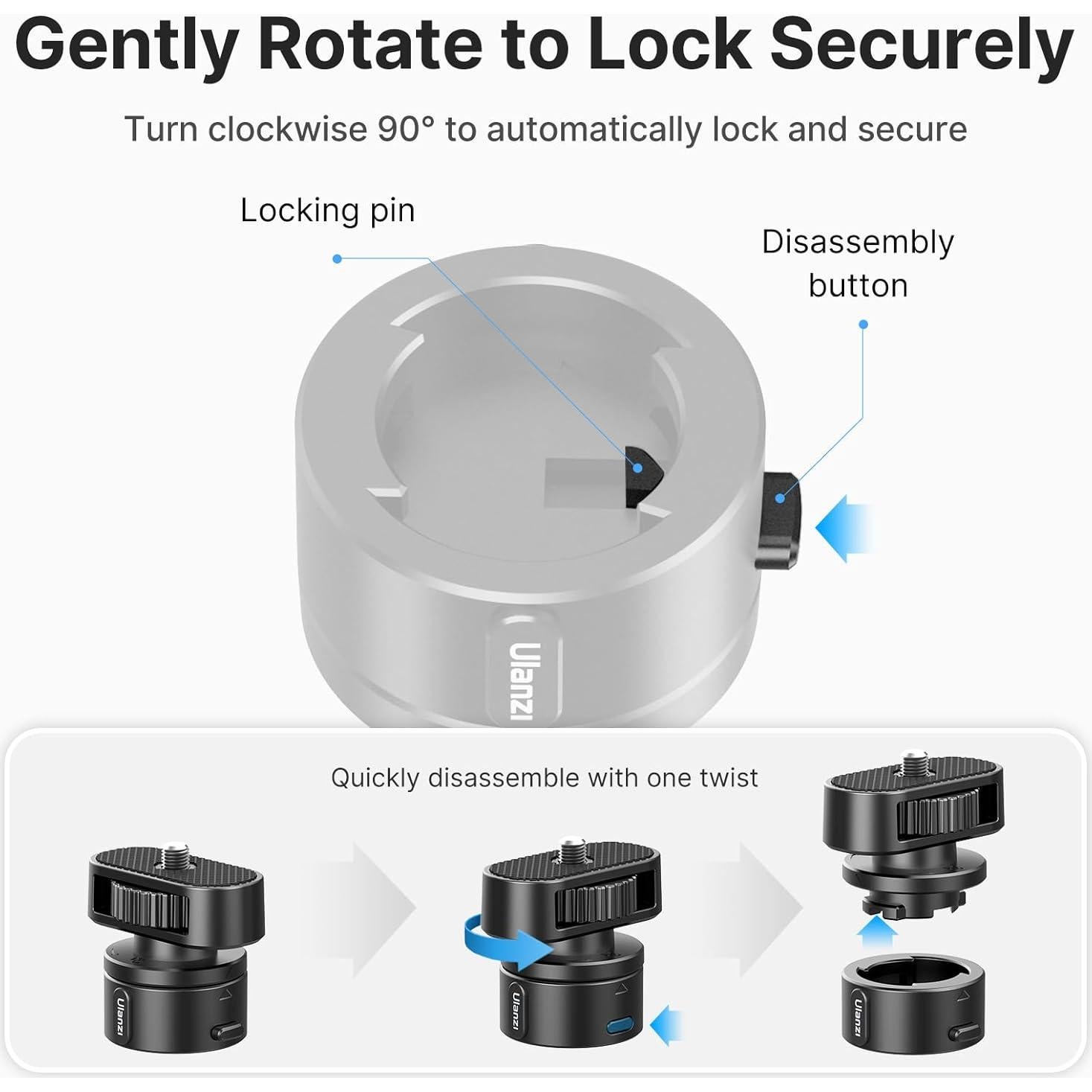 Gently Rotate to Lock Securely

Turn clockwise 90° to automatically lock and secure

Locking pin

Disassembly button

Ulanzi

Quickly disassemble with one twist

Ulanzi

Ulanzi

Ulanzi