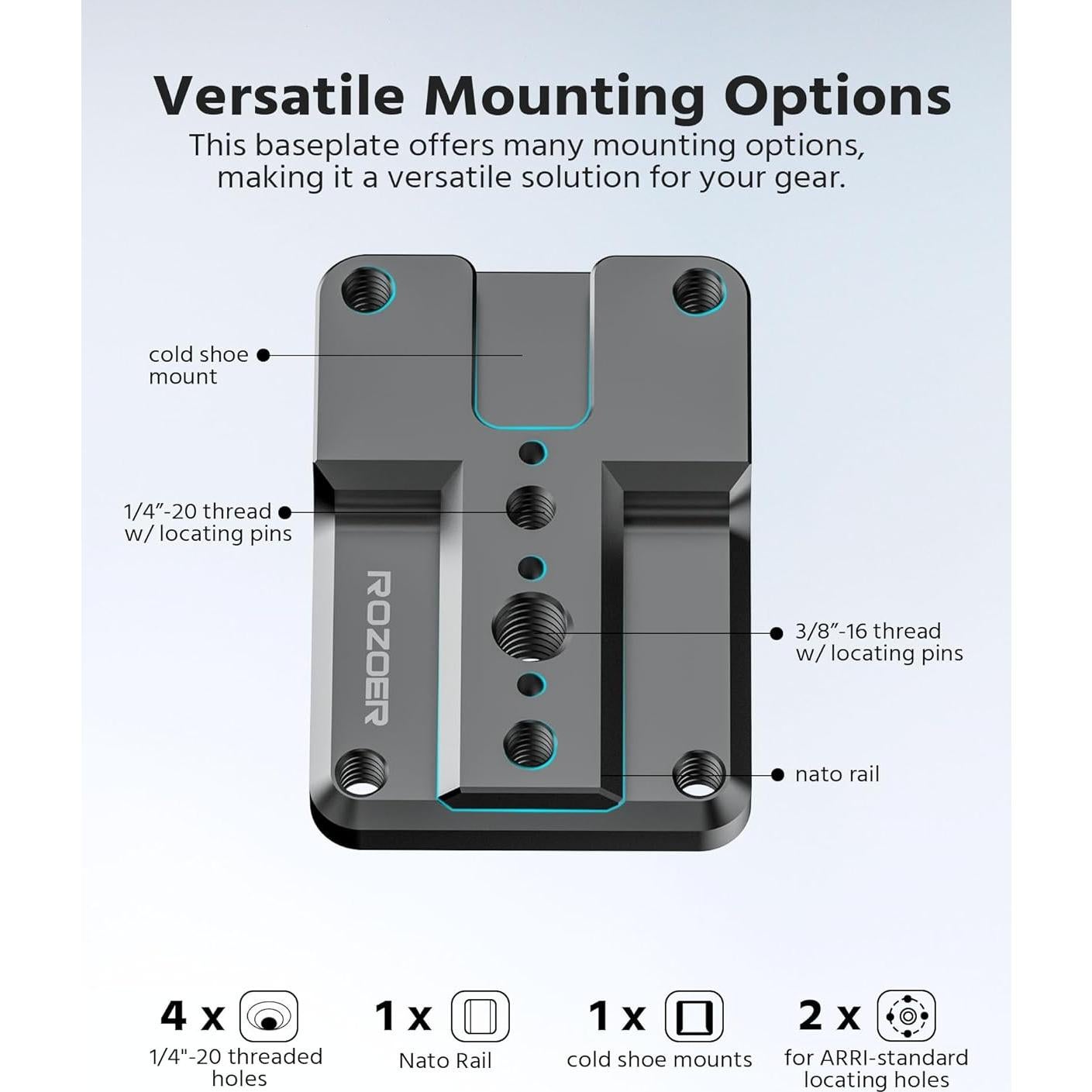 Versatile Mounting Options

This baseplate offers many mounting options, making it a versatile solution for your gear.

cold shoe mount

1/4”-20 thread w/ locating pins

ROZOER

3/8”-16 thread w/ locating pins

nato rail

4 x
1/4"-20 threaded holes

1 x
Nato Rail

1 x
cold shoe mounts

2 x
for ARRI-standard locating holes