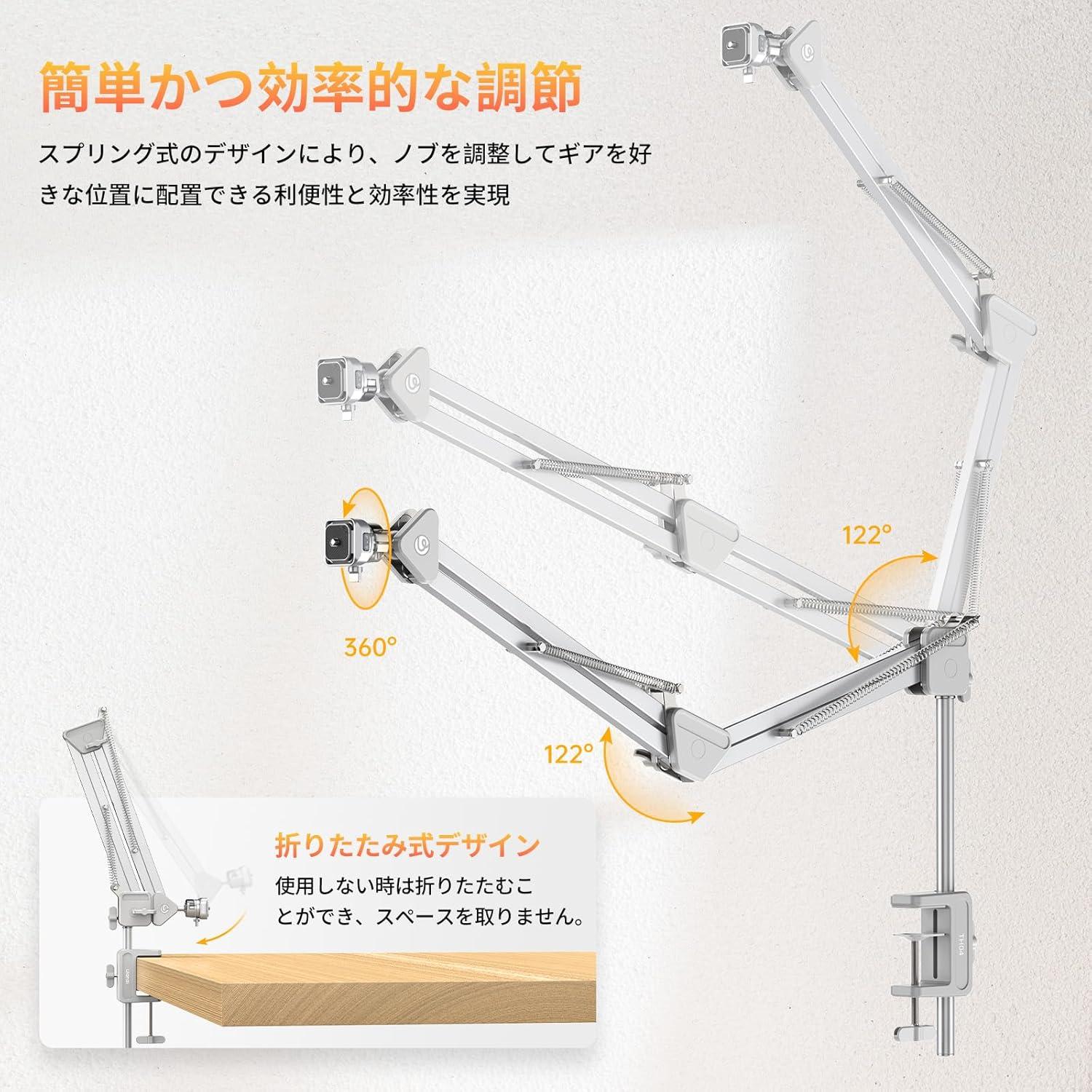 簡単かつ効率的な調節

スプリング式のデザインにより、ノブを調整してギアを好きな位置に配置できる利便性と効率性を実現

122°

360°

122°

折りたたみ式デザイン

使用しない時は折りたたむことができ、スペースを取りません。

TH04