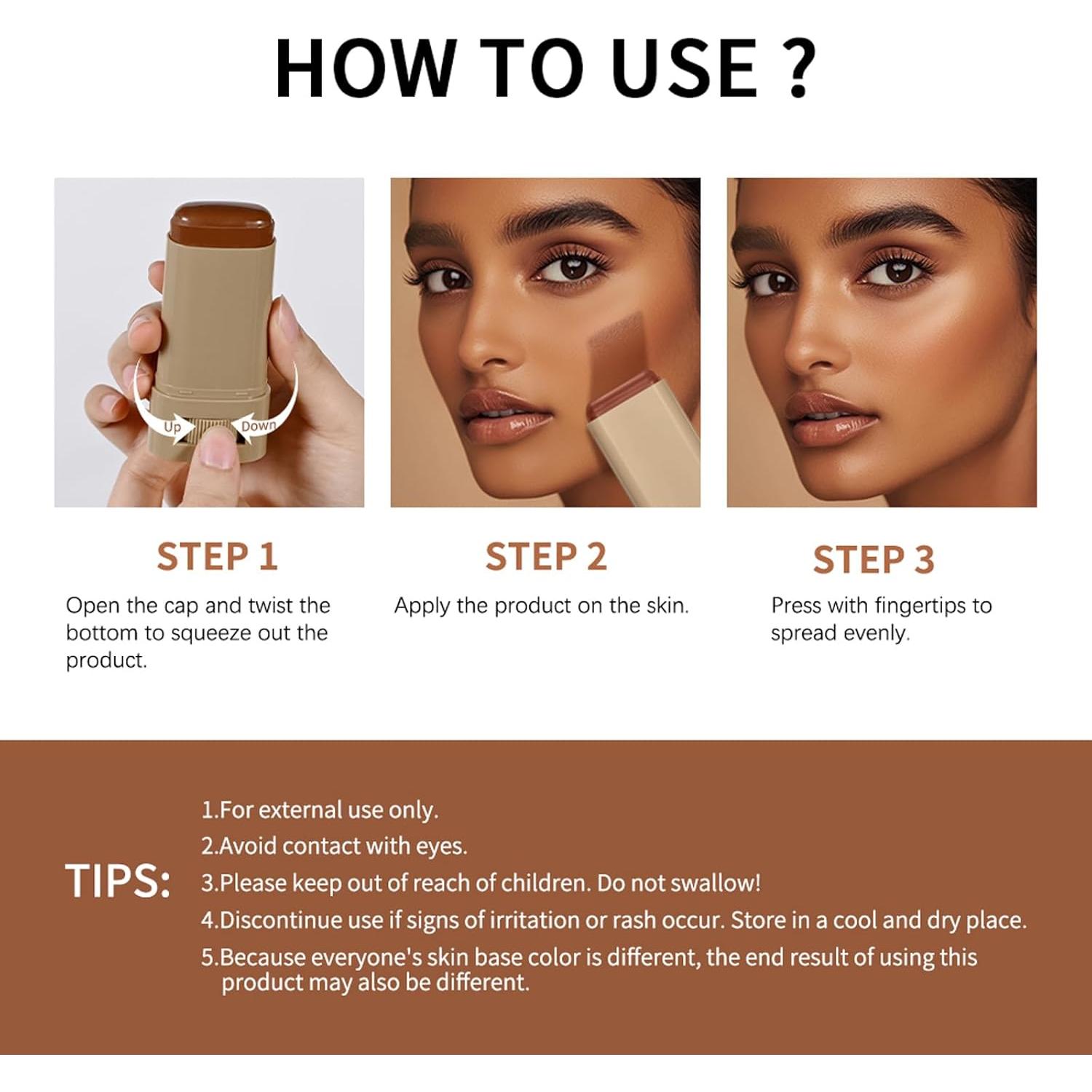 HOW TO USE ?

Up

Down

STEP 1

Open the cap and twist the bottom to squeeze out the product.

STEP 2

Apply the product on the skin.

STEP 3

Press with fingertips to spread evenly.

TIPS:

1.For external use only.

2.Avoid contact with eyes.

3.Please keep out of reach of children. Do not swallow!

4.Discontinue use if signs of irritation or rash occur. Store in a cool and dry place.

5.Because everyone's skin base color is different, the end result of using this product may also be different.