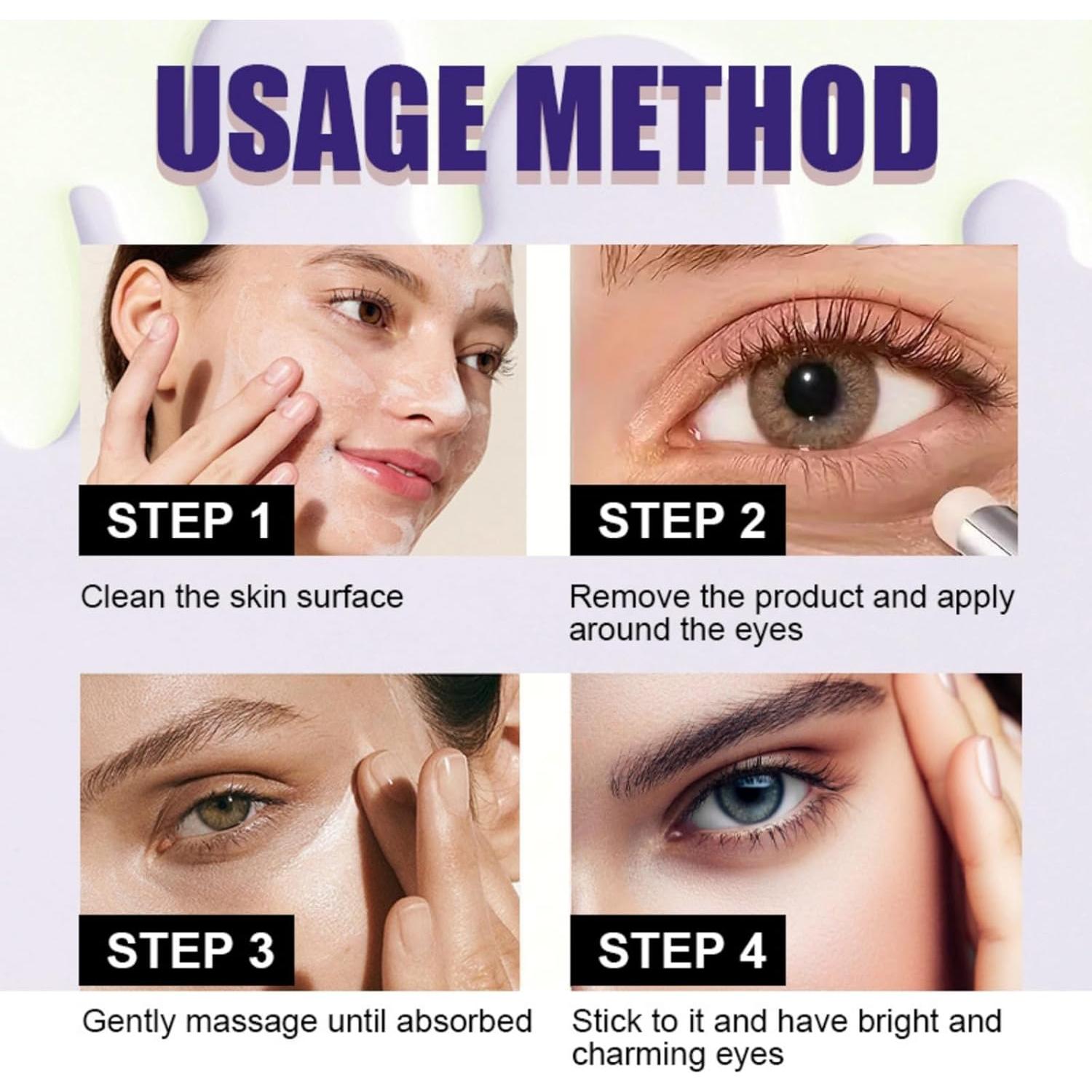 USAGE METHOD

STEP 1

Clean the skin surface

STEP 2

Remove the product and apply around the eyes

STEP 3

Gently massage until absorbed

STEP 4

Stick to it and have bright and charming eyes