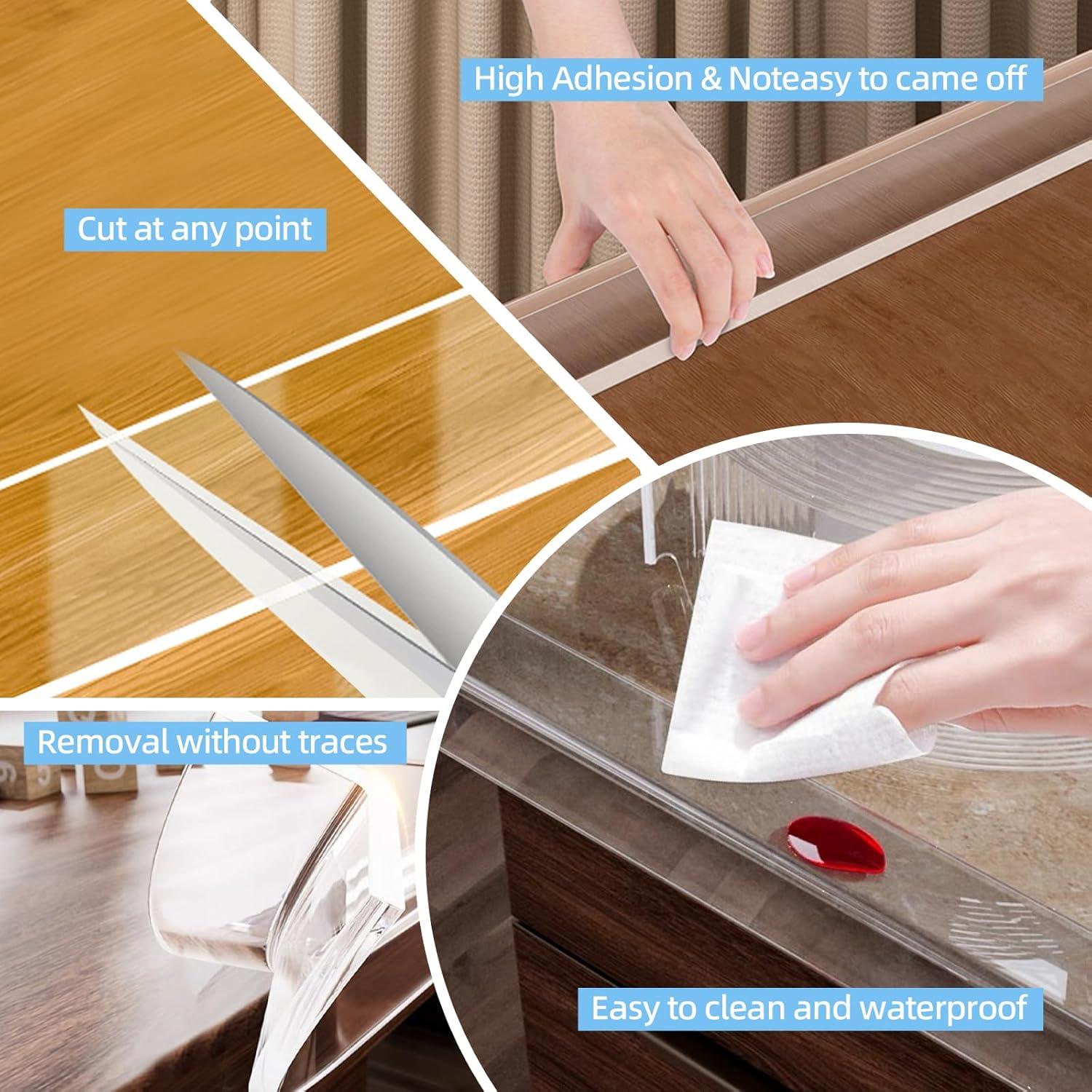 High Adhesion & Noteasy to came off

Cut at any point

Removal without traces

Easy to clean and waterproof