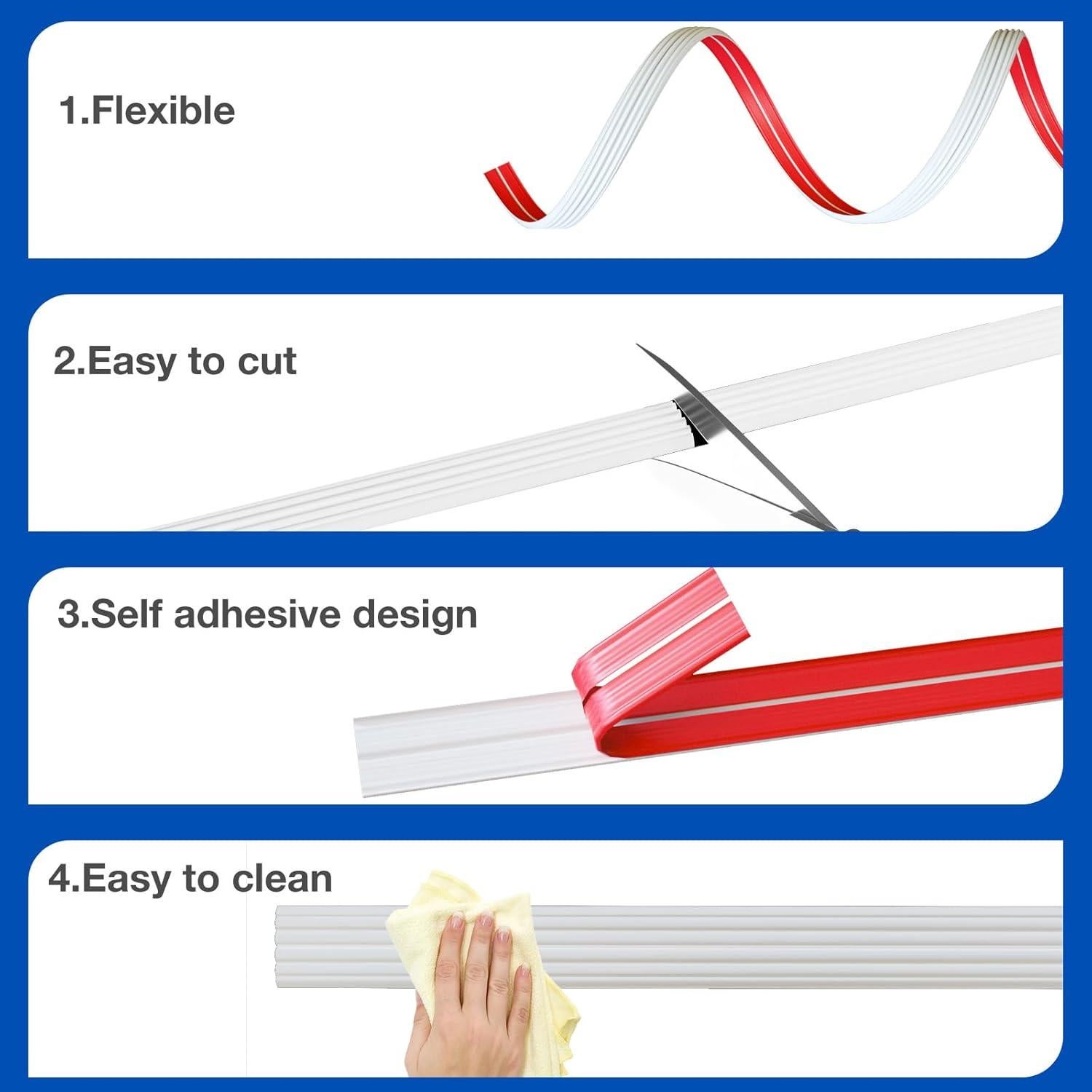 1.Flexible

2.Easy to cut

3.Self adhesive design

4.Easy to clean