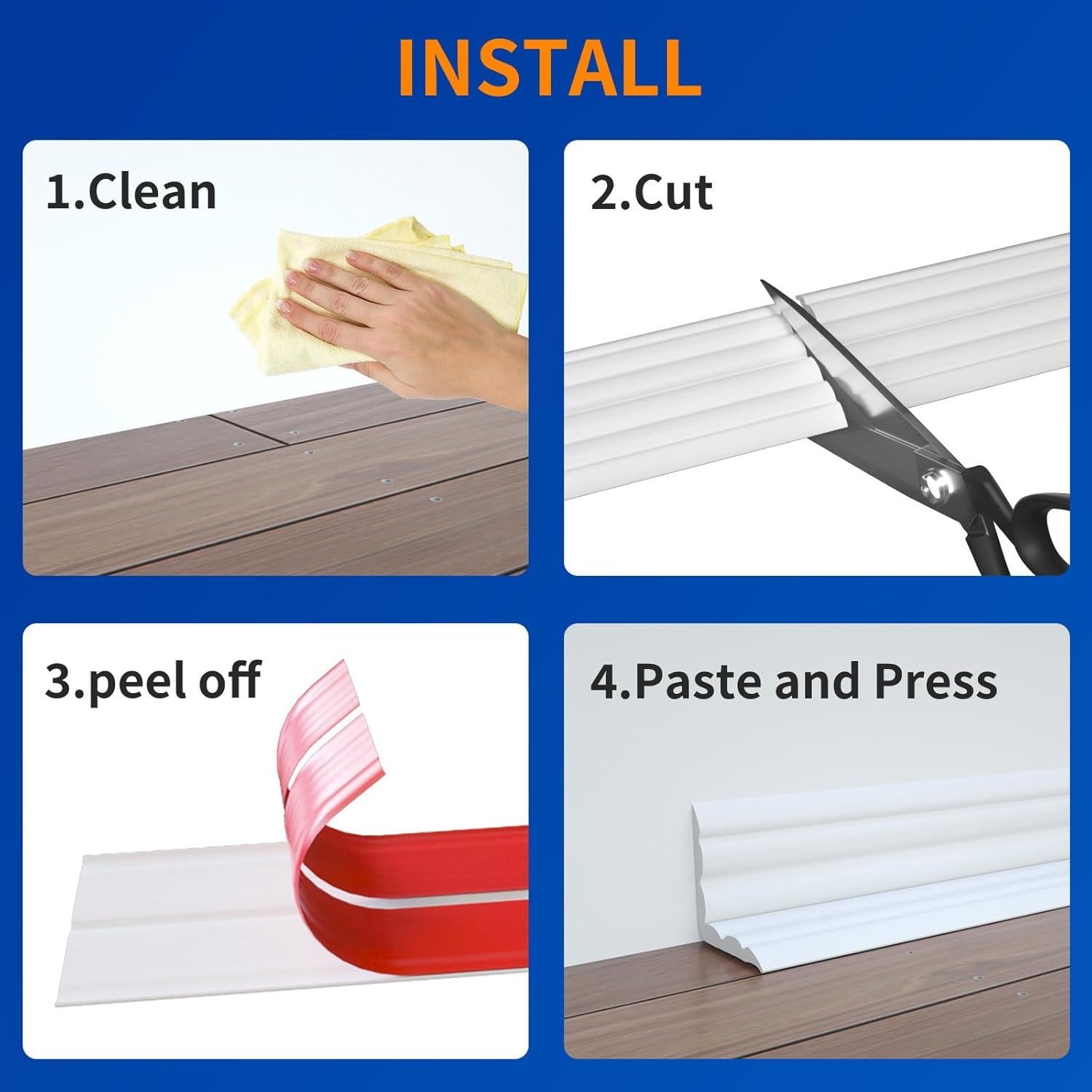 INSTALL

1.Clean

2.Cut

3.peel off

4.Paste and Press